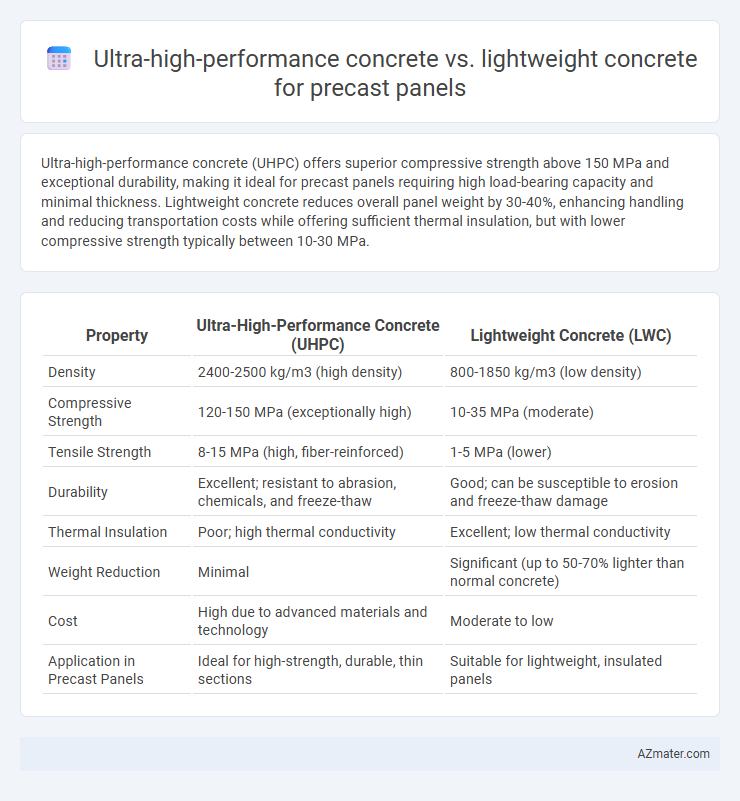 Ultra-high-performance concrete vs. lightweight concrete for precast panels

Ultra-high-performance concrete (UHPC) offers superior compressive strength above 150 MPa and exceptional durability, making it ideal for precast panels requiring high load-bearing capacity and minimal thickness. Lightweight concrete reduces overall panel weight by 30-40%, enhancing handling and reducing transportation costs while offering sufficient thermal insulation, but with lower compressive strength typically between 10-30 MPa.

| Property | Ultra-High-Performance Concrete (UHPC) | Lightweight Concrete (LWC) |
|---|---|---|
| Density | 2400-2500 kg/m3 (high density) | 800-1850 kg/m3 (low density) |
| Compressive Strength | 120-150 MPa (exceptionally high) | 10-35 MPa (moderate) |
| Tensile Strength | 8-15 MPa (high, fiber-reinforced) | 1-5 MPa (lower) |
| Durability | Excellent; resistant to abrasion, chemicals, and freeze-thaw | Good; can be susceptible to erosion and freeze-thaw damage |
| Thermal Insulation | Poor; high thermal conductivity | Excellent; low thermal conductivity |
| Weight Reduction | Minimal | Significant (up to 50-70% lighter than normal concrete) |
| Cost | High due to advanced materials and technology | Moderate to low |
| Application in Precast Panels | Ideal for high-strength, durable, thin sections | Suitable for lightweight, insulated panels |

AZmater.com