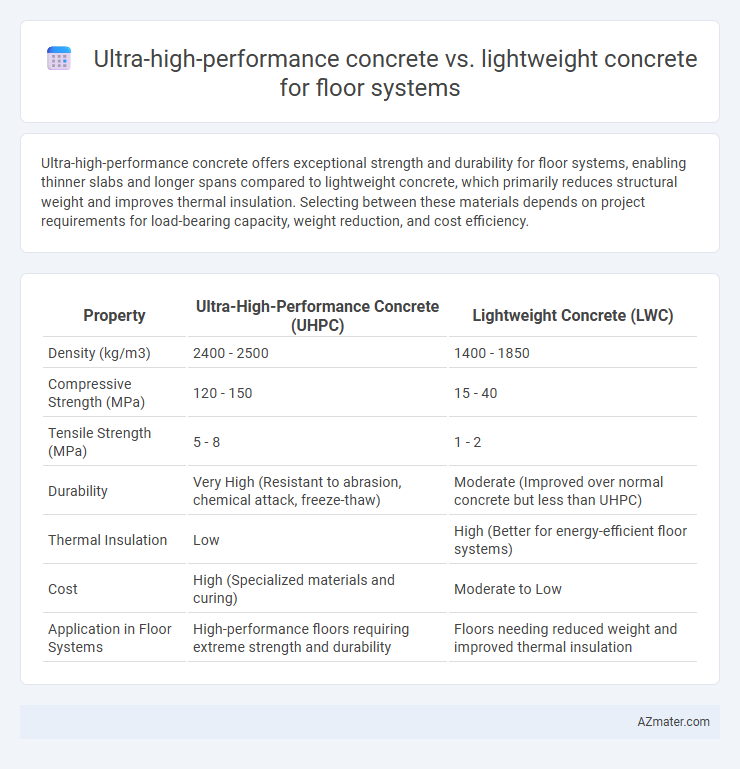 Ultra-high-performance concrete vs. lightweight concrete for floor systems

Ultra-high-performance concrete offers exceptional strength and durability for floor systems, enabling thinner slabs and longer spans compared to lightweight concrete, which primarily reduces structural weight and improves thermal insulation. Selecting between these materials depends on project requirements for load-bearing capacity, weight reduction, and cost efficiency.

| Property | Ultra-High-Performance Concrete (UHPC) | Lightweight Concrete (LWC) |
|---|---|---|
| Density (kg/m3) | 2400 - 2500 | 1400 - 1850 |
| Compressive Strength (MPa) | 120 - 150 | 15 - 40 |
| Tensile Strength (MPa) | 5 - 8 | 1 - 2 |
| Durability | Very High (Resistant to abrasion, chemical attack, freeze-thaw) | Moderate (Improved over normal concrete but less than UHPC) |
| Thermal Insulation | Low | High (Better for energy-efficient floor systems) |
| Cost | High (Specialized materials and curing) | Moderate to Low |
| Application in Floor Systems | High-performance floors requiring extreme strength and durability | Floors needing reduced weight and improved thermal insulation |

AZmater.com