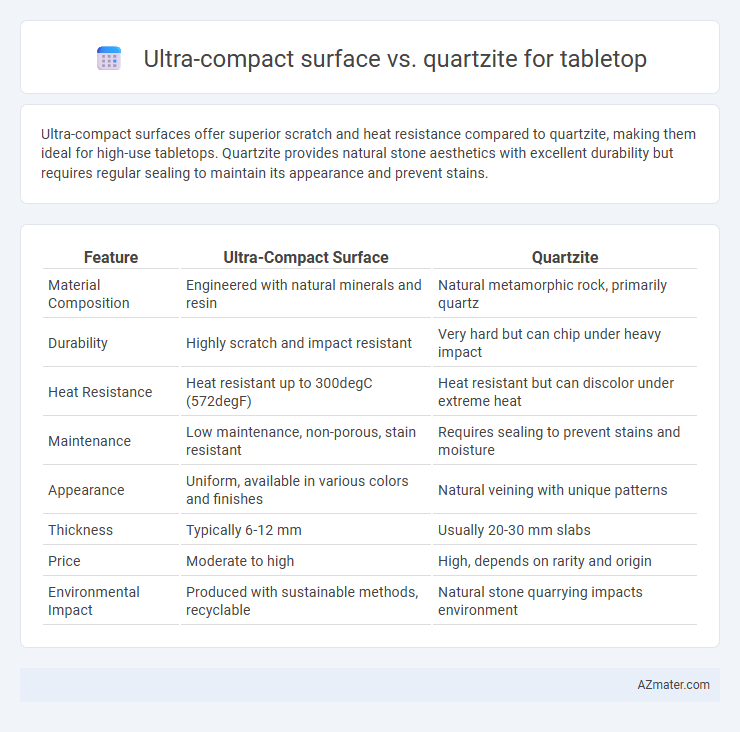 Ultra-compact surface vs. quartzite for tabletop

Ultra-compact surfaces offer superior scratch and heat resistance compared to quartzite, making them ideal for high-use tabletops. Quartzite provides natural stone aesthetics with excellent durability but requires regular sealing to maintain its appearance and prevent stains.

| Feature | Ultra-Compact Surface | Quartzite |
|---|---|---|
| Material Composition | Engineered with natural minerals and resin | Natural metamorphic rock, primarily quartz |
| Durability | Highly scratch and impact resistant | Very hard but can chip under heavy impact |
| Heat Resistance | Heat resistant up to 300degC (572degF) | Heat resistant but can discolor under extreme heat |
| Maintenance | Low maintenance, non-porous, stain resistant | Requires sealing to prevent stains and moisture |
| Appearance | Uniform, available in various colors and finishes | Natural veining with unique patterns |
| Thickness | Typically 6-12 mm | Usually 20-30 mm slabs |
| Price | Moderate to high | High, depends on rarity and origin |
| Environmental Impact | Produced with sustainable methods, recyclable | Natural stone quarrying impacts environment |

AZmater.com