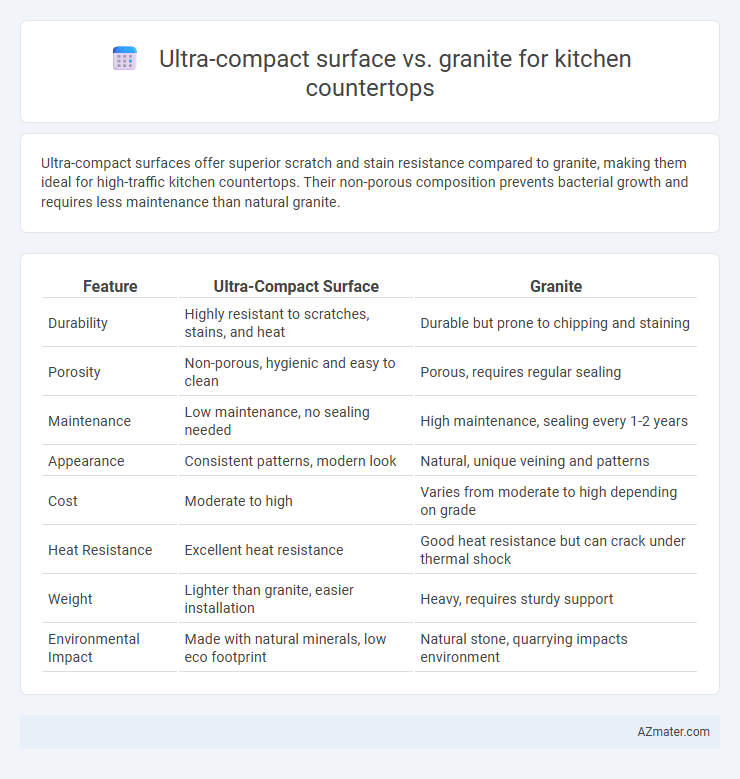 Ultra-compact surface vs. granite for kitchen countertops

Ultra-compact surfaces offer superior scratch and stain resistance compared to granite, making them ideal for high-traffic kitchen countertops. Their non-porous composition prevents bacterial growth and requires less maintenance than natural granite.

| Feature | Ultra-Compact Surface | Granite |
|---|---|---|
| Durability | Highly resistant to scratches, stains, and heat | Durable but prone to chipping and staining |
| Porosity | Non-porous, hygienic and easy to clean | Porous, requires regular sealing |
| Maintenance | Low maintenance, no sealing needed | High maintenance, sealing every 1-2 years |
| Appearance | Consistent patterns, modern look | Natural, unique veining and patterns |
| Cost | Moderate to high | Varies from moderate to high depending on grade |
| Heat Resistance | Excellent heat resistance | Good heat resistance but can crack under thermal shock |
| Weight | Lighter than granite, easier installation | Heavy, requires sturdy support |
| Environmental Impact | Made with natural minerals, low eco footprint | Natural stone, quarrying impacts environment |

AZmater.com