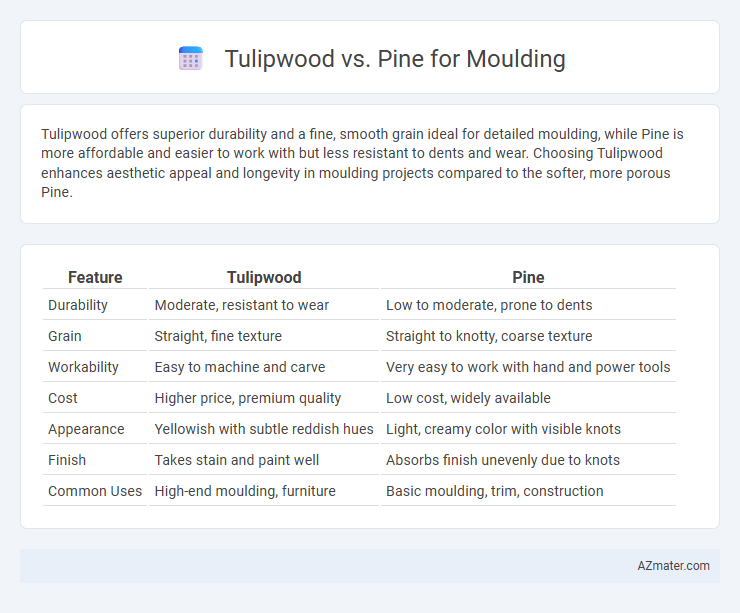 Tulipwood vs. Pine for Moulding

Tulipwood offers superior durability and a fine, smooth grain ideal for detailed moulding, while Pine is more affordable and easier to work with but less resistant to dents and wear. Choosing Tulipwood enhances aesthetic appeal and longevity in moulding projects compared to the softer, more porous Pine.

| Feature | Tulipwood | Pine |
|---|---|---|
| Durability | Moderate, resistant to wear | Low to moderate, prone to dents |
| Grain | Straight, fine texture | Straight to knotty, coarse texture |
| Workability | Easy to machine and carve | Very easy to work with hand and power tools |
| Cost | Higher price, premium quality | Low cost, widely available |
| Appearance | Yellowish with subtle reddish hues | Light, creamy color with visible knots |
| Finish | Takes stain and paint well | Absorbs finish unevenly due to knots |
| Common Uses | High-end moulding, furniture | Basic moulding, trim, construction |

AZmater.com