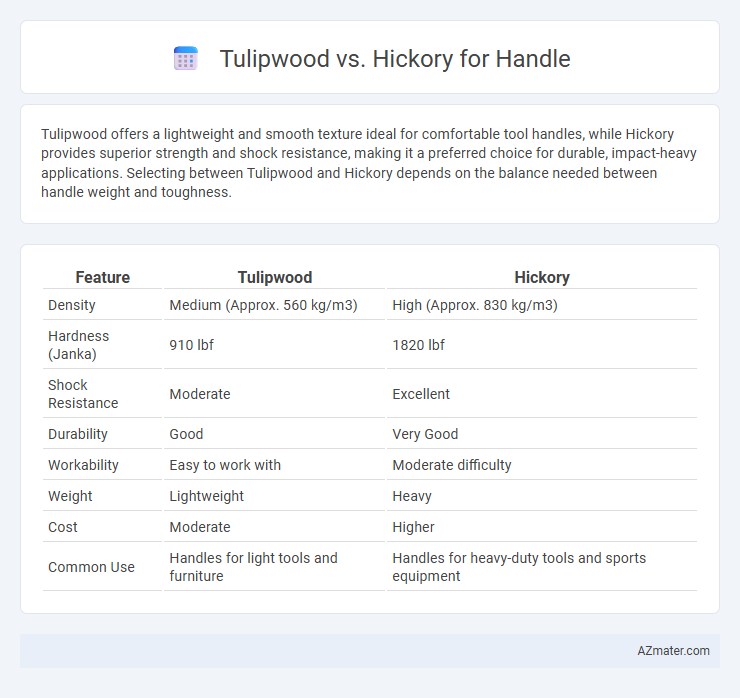 Tulipwood vs. Hickory for Handle

Tulipwood offers a lightweight and smooth texture ideal for comfortable tool handles, while Hickory provides superior strength and shock resistance, making it a preferred choice for durable, impact-heavy applications. Selecting between Tulipwood and Hickory depends on the balance needed between handle weight and toughness.

| Feature | Tulipwood | Hickory |
|---|---|---|
| Density | Medium (Approx. 560 kg/m3) | High (Approx. 830 kg/m3) |
| Hardness (Janka) | 910 lbf | 1820 lbf |
| Shock Resistance | Moderate | Excellent |
| Durability | Good | Very Good |
| Workability | Easy to work with | Moderate difficulty |
| Weight | Lightweight | Heavy |
| Cost | Moderate | Higher |
| Common Use | Handles for light tools and furniture | Handles for heavy-duty tools and sports equipment |

AZmater.com