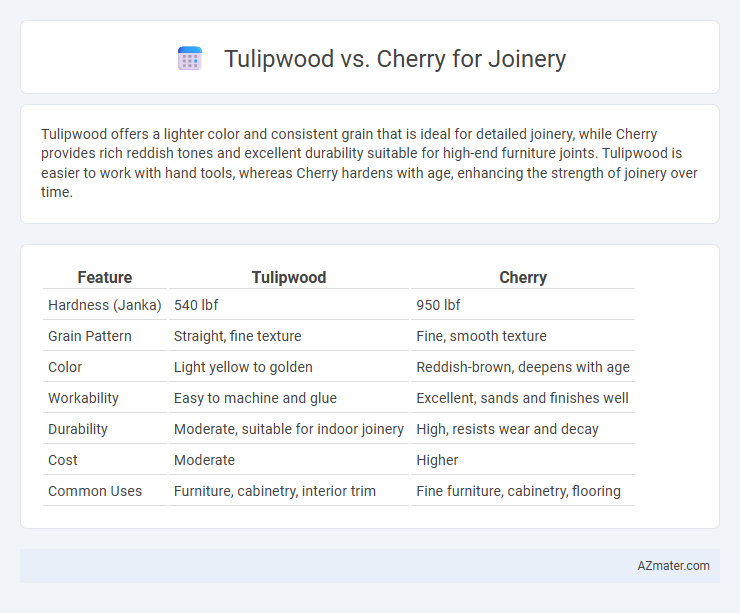 Tulipwood vs. Cherry for Joinery

Tulipwood offers a lighter color and consistent grain that is ideal for detailed joinery, while Cherry provides rich reddish tones and excellent durability suitable for high-end furniture joints. Tulipwood is easier to work with hand tools, whereas Cherry hardens with age, enhancing the strength of joinery over time.

| Feature | Tulipwood | Cherry |
|---|---|---|
| Hardness (Janka) | 540 lbf | 950 lbf |
| Grain Pattern | Straight, fine texture | Fine, smooth texture |
| Color | Light yellow to golden | Reddish-brown, deepens with age |
| Workability | Easy to machine and glue | Excellent, sands and finishes well |
| Durability | Moderate, suitable for indoor joinery | High, resists wear and decay |
| Cost | Moderate | Higher |
| Common Uses | Furniture, cabinetry, interior trim | Fine furniture, cabinetry, flooring |

AZmater.com