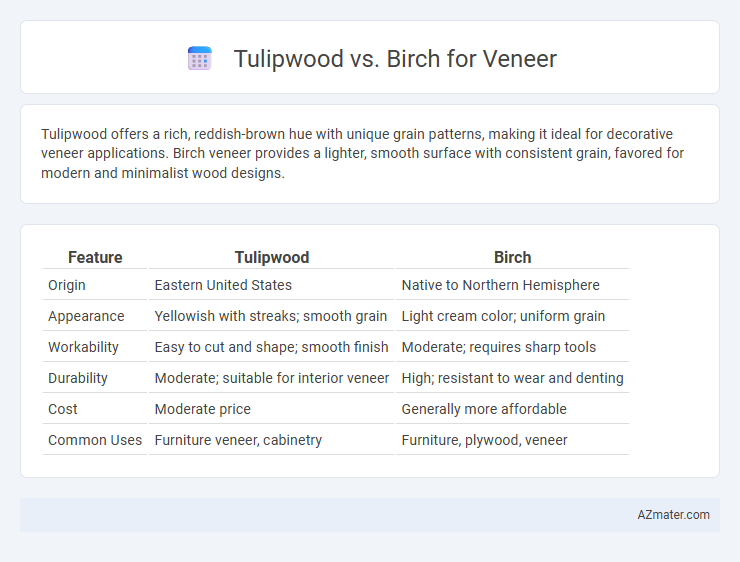 Tulipwood vs. Birch for Veneer

Tulipwood offers a rich, reddish-brown hue with unique grain patterns, making it ideal for decorative veneer applications. Birch veneer provides a lighter, smooth surface with consistent grain, favored for modern and minimalist wood designs.

| Feature | Tulipwood | Birch |
|---|---|---|
| Origin | Eastern United States | Native to Northern Hemisphere |
| Appearance | Yellowish with streaks; smooth grain | Light cream color; uniform grain |
| Workability | Easy to cut and shape; smooth finish | Moderate; requires sharp tools |
| Durability | Moderate; suitable for interior veneer | High; resistant to wear and denting |
| Cost | Moderate price | Generally more affordable |
| Common Uses | Furniture veneer, cabinetry | Furniture, plywood, veneer |

AZmater.com