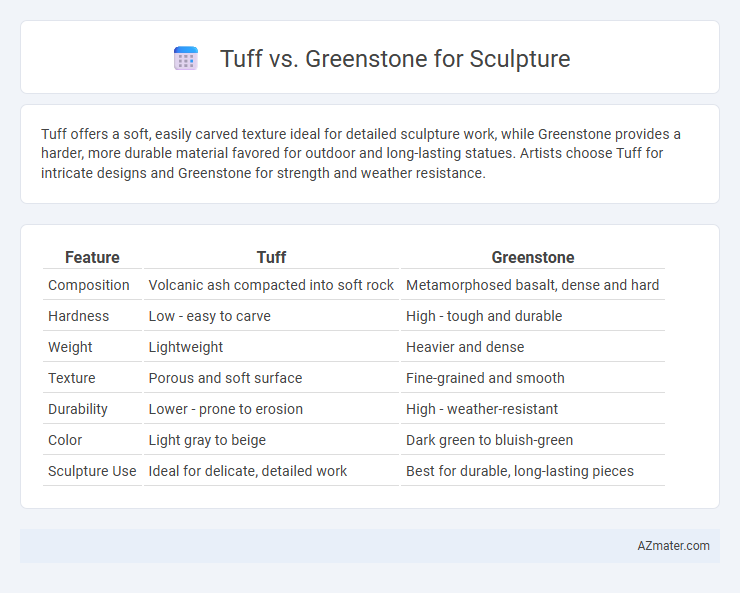 Tuff vs. Greenstone for Sculpture

Tuff offers a soft, easily carved texture ideal for detailed sculpture work, while Greenstone provides a harder, more durable material favored for outdoor and long-lasting statues. Artists choose Tuff for intricate designs and Greenstone for strength and weather resistance.

| Feature | Tuff | Greenstone |
|---|---|---|
| Composition | Volcanic ash compacted into soft rock | Metamorphosed basalt, dense and hard |
| Hardness | Low - easy to carve | High - tough and durable |
| Weight | Lightweight | Heavier and dense |
| Texture | Porous and soft surface | Fine-grained and smooth |
| Durability | Lower - prone to erosion | High - weather-resistant |
| Color | Light gray to beige | Dark green to bluish-green |
| Sculpture Use | Ideal for delicate, detailed work | Best for durable, long-lasting pieces |

AZmater.com