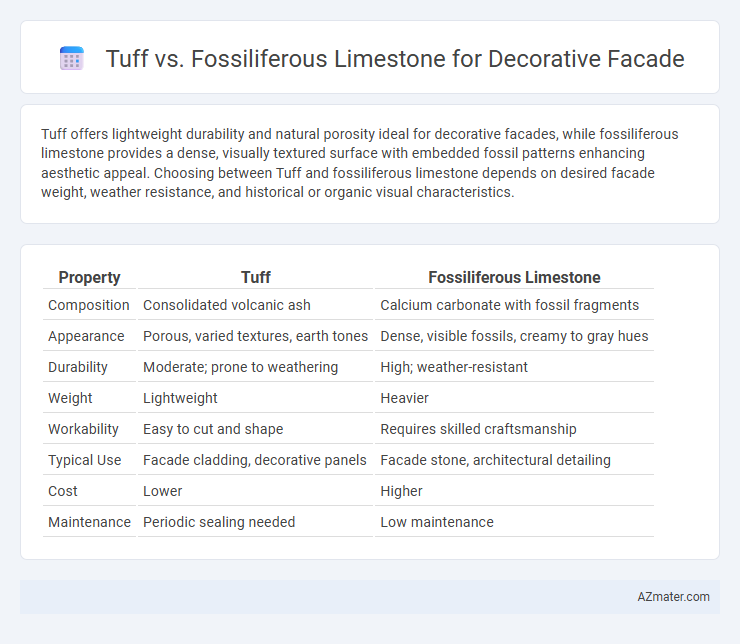 Tuff vs. Fossiliferous Limestone for Decorative Facade

Tuff offers lightweight durability and natural porosity ideal for decorative facades, while fossiliferous limestone provides a dense, visually textured surface with embedded fossil patterns enhancing aesthetic appeal. Choosing between Tuff and fossiliferous limestone depends on desired facade weight, weather resistance, and historical or organic visual characteristics.

| Property | Tuff | Fossiliferous Limestone |
|---|---|---|
| Composition | Consolidated volcanic ash | Calcium carbonate with fossil fragments |
| Appearance | Porous, varied textures, earth tones | Dense, visible fossils, creamy to gray hues |
| Durability | Moderate; prone to weathering | High; weather-resistant |
| Weight | Lightweight | Heavier |
| Workability | Easy to cut and shape | Requires skilled craftsmanship |
| Typical Use | Facade cladding, decorative panels | Facade stone, architectural detailing |
| Cost | Lower | Higher |
| Maintenance | Periodic sealing needed | Low maintenance |

AZmater.com