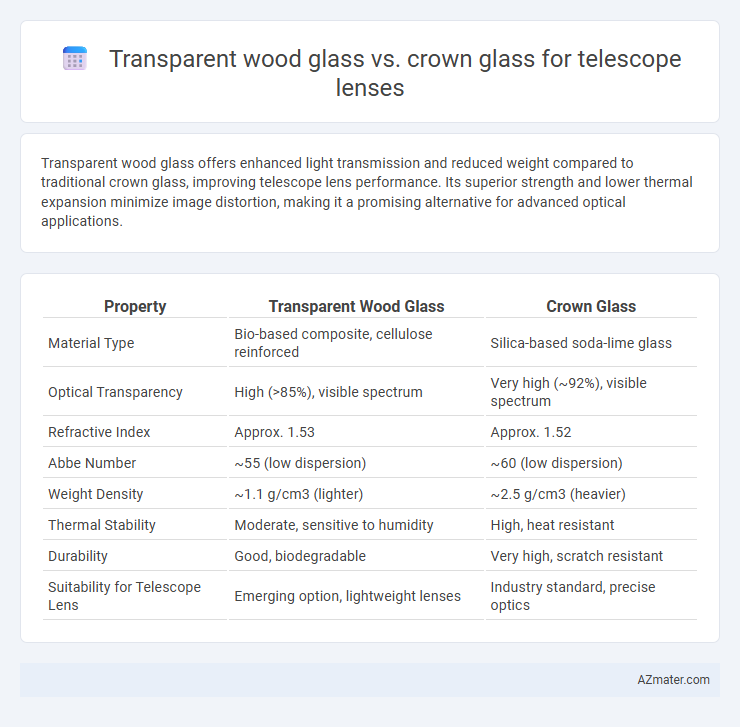 Transparent wood glass vs. crown glass for telescope lenses

Transparent wood glass offers enhanced light transmission and reduced weight compared to traditional crown glass, improving telescope lens performance. Its superior strength and lower thermal expansion minimize image distortion, making it a promising alternative for advanced optical applications.

| Property | Transparent Wood Glass | Crown Glass |
|---|---|---|
| Material Type | Bio-based composite, cellulose reinforced | Silica-based soda-lime glass |
| Optical Transparency | High (>85%), visible spectrum | Very high (~92%), visible spectrum |
| Refractive Index | Approx. 1.53 | Approx. 1.52 |
| Abbe Number | ~55 (low dispersion) | ~60 (low dispersion) |
| Weight Density | ~1.1 g/cm3 (lighter) | ~2.5 g/cm3 (heavier) |
| Thermal Stability | Moderate, sensitive to humidity | High, heat resistant |
| Durability | Good, biodegradable | Very high, scratch resistant |
| Suitability for Telescope Lens | Emerging option, lightweight lenses | Industry standard, precise optics |

AZmater.com