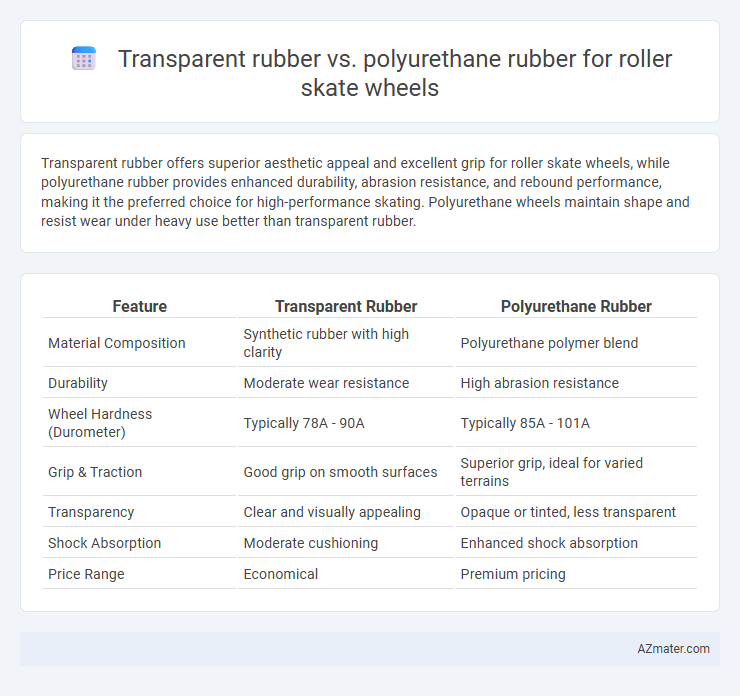 Transparent rubber vs. polyurethane rubber for roller skate wheels

Transparent rubber offers superior aesthetic appeal and excellent grip for roller skate wheels, while polyurethane rubber provides enhanced durability, abrasion resistance, and rebound performance, making it the preferred choice for high-performance skating. Polyurethane wheels maintain shape and resist wear under heavy use better than transparent rubber.

| Feature | Transparent Rubber | Polyurethane Rubber |
|---|---|---|
| Material Composition | Synthetic rubber with high clarity | Polyurethane polymer blend |
| Durability | Moderate wear resistance | High abrasion resistance |
| Wheel Hardness (Durometer) | Typically 78A - 90A | Typically 85A - 101A |
| Grip & Traction | Good grip on smooth surfaces | Superior grip, ideal for varied terrains |
| Transparency | Clear and visually appealing | Opaque or tinted, less transparent |
| Shock Absorption | Moderate cushioning | Enhanced shock absorption |
| Price Range | Economical | Premium pricing |

AZmater.com