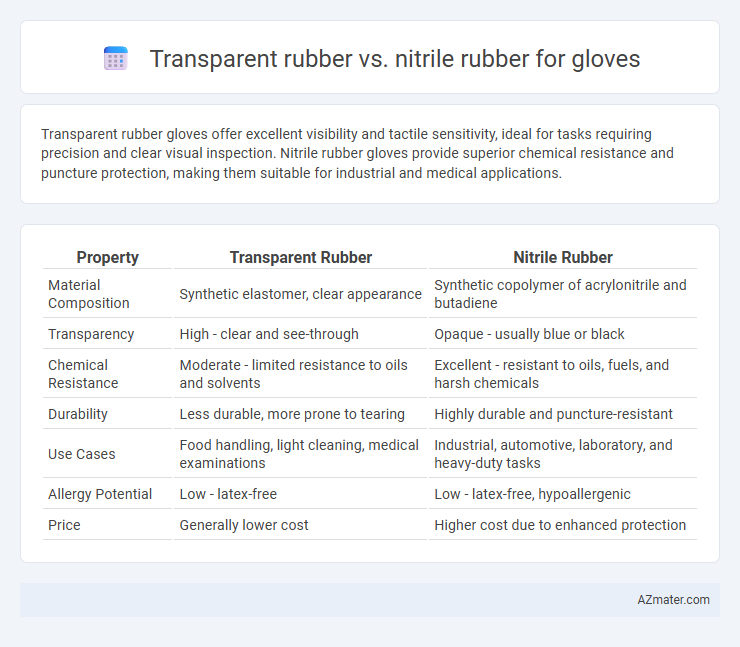 Transparent rubber vs. nitrile rubber for gloves

Transparent rubber gloves offer excellent visibility and tactile sensitivity, ideal for tasks requiring precision and clear visual inspection. Nitrile rubber gloves provide superior chemical resistance and puncture protection, making them suitable for industrial and medical applications.

| Property | Transparent Rubber | Nitrile Rubber |
|---|---|---|
| Material Composition | Synthetic elastomer, clear appearance | Synthetic copolymer of acrylonitrile and butadiene |
| Transparency | High - clear and see-through | Opaque - usually blue or black |
| Chemical Resistance | Moderate - limited resistance to oils and solvents | Excellent - resistant to oils, fuels, and harsh chemicals |
| Durability | Less durable, more prone to tearing | Highly durable and puncture-resistant |
| Use Cases | Food handling, light cleaning, medical examinations | Industrial, automotive, laboratory, and heavy-duty tasks |
| Allergy Potential | Low - latex-free | Low - latex-free, hypoallergenic |
| Price | Generally lower cost | Higher cost due to enhanced protection |

AZmater.com