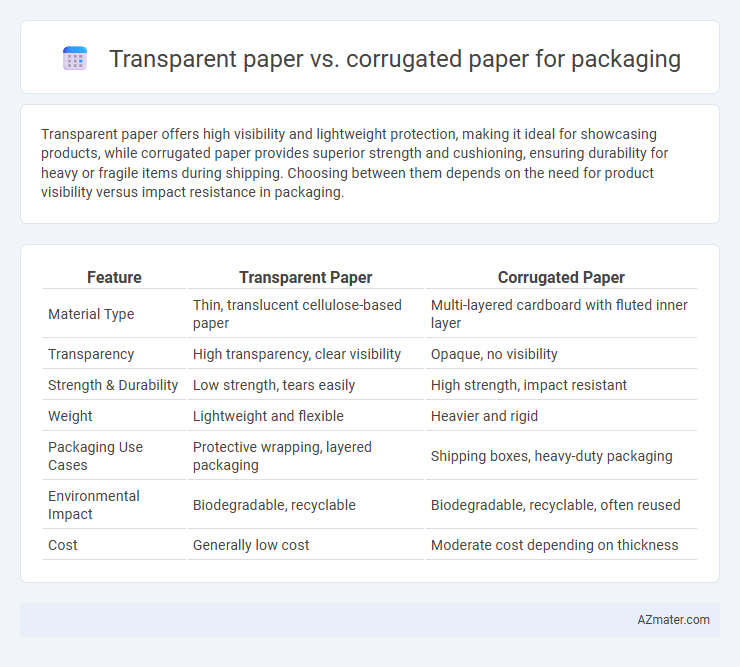 Transparent paper vs. corrugated paper for packaging

Transparent paper offers high visibility and lightweight protection, making it ideal for showcasing products, while corrugated paper provides superior strength and cushioning, ensuring durability for heavy or fragile items during shipping. Choosing between them depends on the need for product visibility versus impact resistance in packaging.

| Feature | Transparent Paper | Corrugated Paper |
|---|---|---|
| Material Type | Thin, translucent cellulose-based paper | Multi-layered cardboard with fluted inner layer |
| Transparency | High transparency, clear visibility | Opaque, no visibility |
| Strength & Durability | Low strength, tears easily | High strength, impact resistant |
| Weight | Lightweight and flexible | Heavier and rigid |
| Packaging Use Cases | Protective wrapping, layered packaging | Shipping boxes, heavy-duty packaging |
| Environmental Impact | Biodegradable, recyclable | Biodegradable, recyclable, often reused |
| Cost | Generally low cost | Moderate cost depending on thickness |

AZmater.com