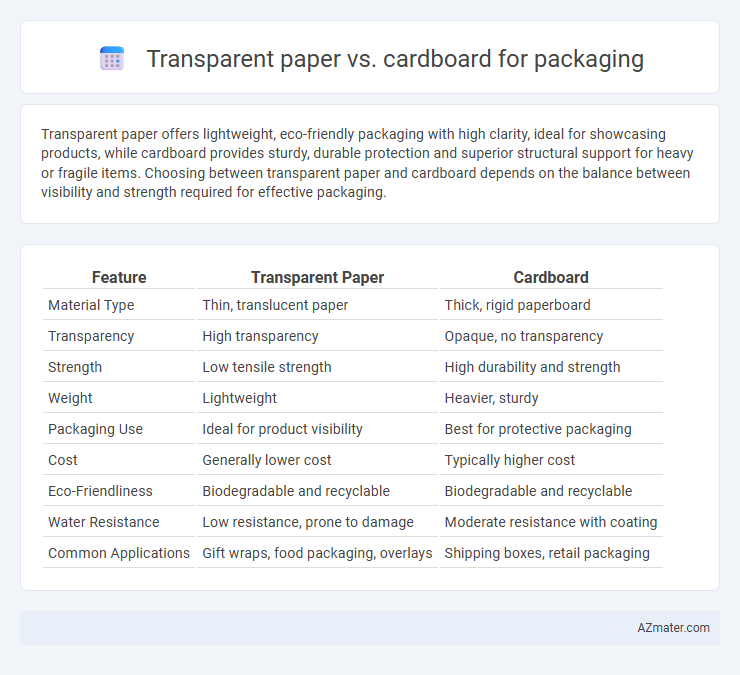 Transparent paper vs. cardboard for packaging

Transparent paper offers lightweight, eco-friendly packaging with high clarity, ideal for showcasing products, while cardboard provides sturdy, durable protection and superior structural support for heavy or fragile items. Choosing between transparent paper and cardboard depends on the balance between visibility and strength required for effective packaging.

| Feature | Transparent Paper | Cardboard |
|---|---|---|
| Material Type | Thin, translucent paper | Thick, rigid paperboard |
| Transparency | High transparency | Opaque, no transparency |
| Strength | Low tensile strength | High durability and strength |
| Weight | Lightweight | Heavier, sturdy |
| Packaging Use | Ideal for product visibility | Best for protective packaging |
| Cost | Generally lower cost | Typically higher cost |
| Eco-Friendliness | Biodegradable and recyclable | Biodegradable and recyclable |
| Water Resistance | Low resistance, prone to damage | Moderate resistance with coating |
| Common Applications | Gift wraps, food packaging, overlays | Shipping boxes, retail packaging |

AZmater.com