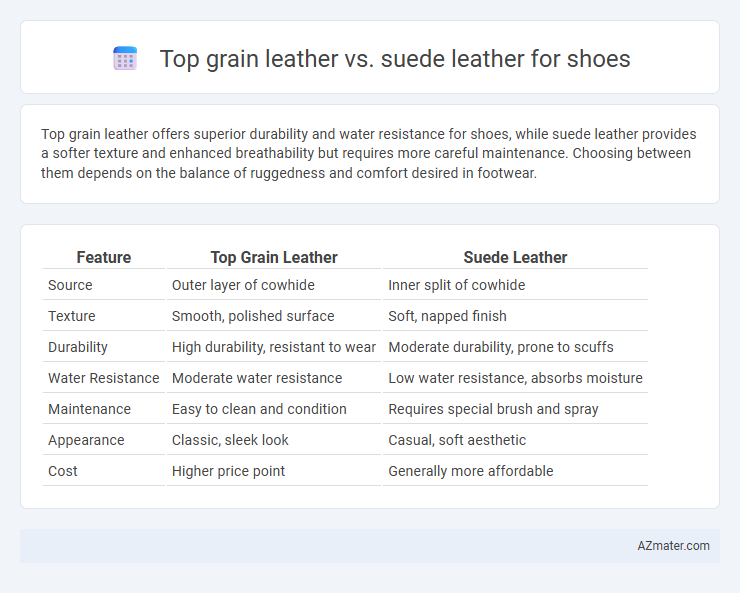 Top grain leather vs. suede leather for shoes

Top grain leather offers superior durability and water resistance for shoes, while suede leather provides a softer texture and enhanced breathability but requires more careful maintenance. Choosing between them depends on the balance of ruggedness and comfort desired in footwear.

| Feature | Top Grain Leather | Suede Leather |
|---|---|---|
| Source | Outer layer of cowhide | Inner split of cowhide |
| Texture | Smooth, polished surface | Soft, napped finish |
| Durability | High durability, resistant to wear | Moderate durability, prone to scuffs |
| Water Resistance | Moderate water resistance | Low water resistance, absorbs moisture |
| Maintenance | Easy to clean and condition | Requires special brush and spray |
| Appearance | Classic, sleek look | Casual, soft aesthetic |
| Cost | Higher price point | Generally more affordable |

AZmater.com