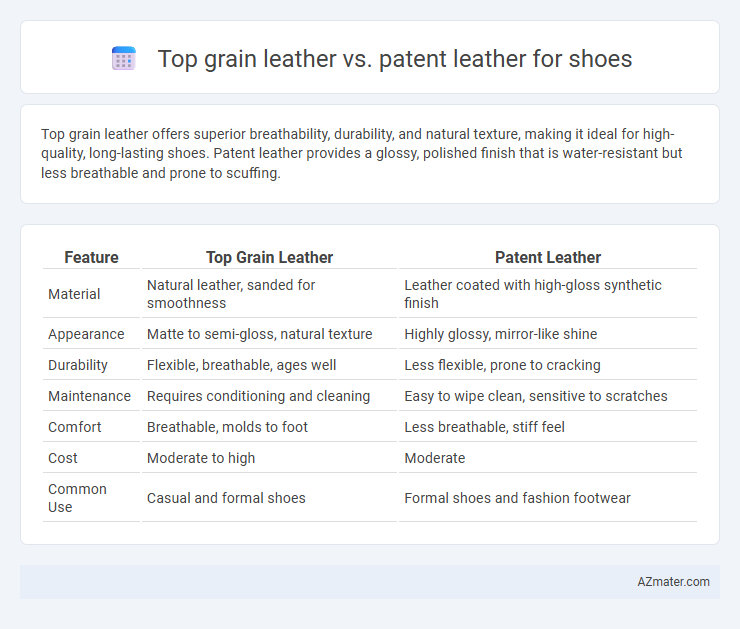 Top grain leather vs. patent leather for shoes

Top grain leather offers superior breathability, durability, and natural texture, making it ideal for high-quality, long-lasting shoes. Patent leather provides a glossy, polished finish that is water-resistant but less breathable and prone to scuffing.

| Feature | Top Grain Leather | Patent Leather |
|---|---|---|
| Material | Natural leather, sanded for smoothness | Leather coated with high-gloss synthetic finish |
| Appearance | Matte to semi-gloss, natural texture | Highly glossy, mirror-like shine |
| Durability | Flexible, breathable, ages well | Less flexible, prone to cracking |
| Maintenance | Requires conditioning and cleaning | Easy to wipe clean, sensitive to scratches |
| Comfort | Breathable, molds to foot | Less breathable, stiff feel |
| Cost | Moderate to high | Moderate |
| Common Use | Casual and formal shoes | Formal shoes and fashion footwear |

AZmater.com