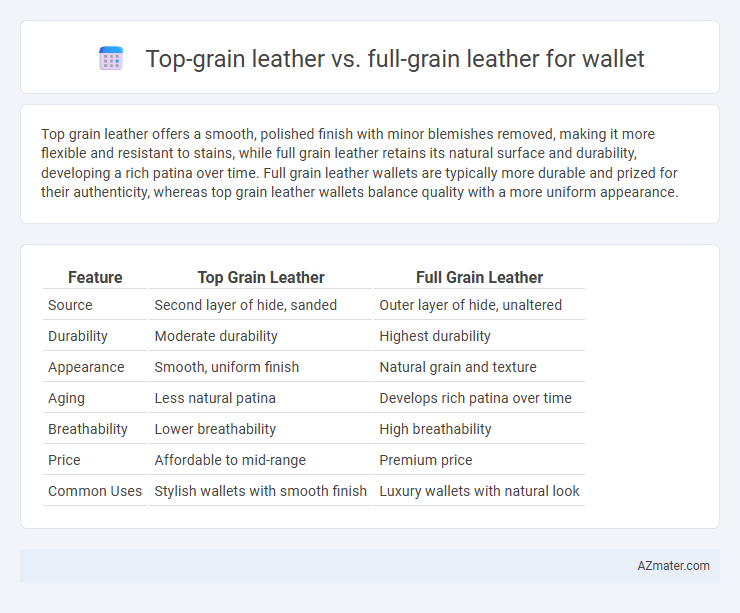 Top-grain leather vs. full-grain leather for wallet

Top grain leather offers a smooth, polished finish with minor blemishes removed, making it more flexible and resistant to stains, while full grain leather retains its natural surface and durability, developing a rich patina over time. Full grain leather wallets are typically more durable and prized for their authenticity, whereas top grain leather wallets balance quality with a more uniform appearance.

| Feature | Top Grain Leather | Full Grain Leather |
|---|---|---|
| Source | Second layer of hide, sanded | Outer layer of hide, unaltered |
| Durability | Moderate durability | Highest durability |
| Appearance | Smooth, uniform finish | Natural grain and texture |
| Aging | Less natural patina | Develops rich patina over time |
| Breathability | Lower breathability | High breathability |
| Price | Affordable to mid-range | Premium price |
| Common Uses | Stylish wallets with smooth finish | Luxury wallets with natural look |

AZmater.com