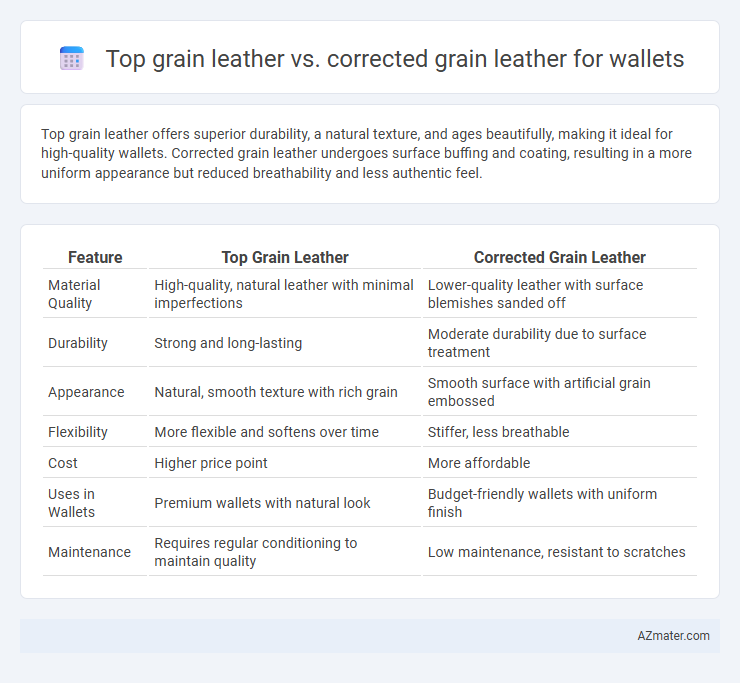 Top grain leather vs. corrected grain leather for wallets

Top grain leather offers superior durability, a natural texture, and ages beautifully, making it ideal for high-quality wallets. Corrected grain leather undergoes surface buffing and coating, resulting in a more uniform appearance but reduced breathability and less authentic feel.

| Feature | Top Grain Leather | Corrected Grain Leather |
|---|---|---|
| Material Quality | High-quality, natural leather with minimal imperfections | Lower-quality leather with surface blemishes sanded off |
| Durability | Strong and long-lasting | Moderate durability due to surface treatment |
| Appearance | Natural, smooth texture with rich grain | Smooth surface with artificial grain embossed |
| Flexibility | More flexible and softens over time | Stiffer, less breathable |
| Cost | Higher price point | More affordable |
| Uses in Wallets | Premium wallets with natural look | Budget-friendly wallets with uniform finish |
| Maintenance | Requires regular conditioning to maintain quality | Low maintenance, resistant to scratches |

AZmater.com