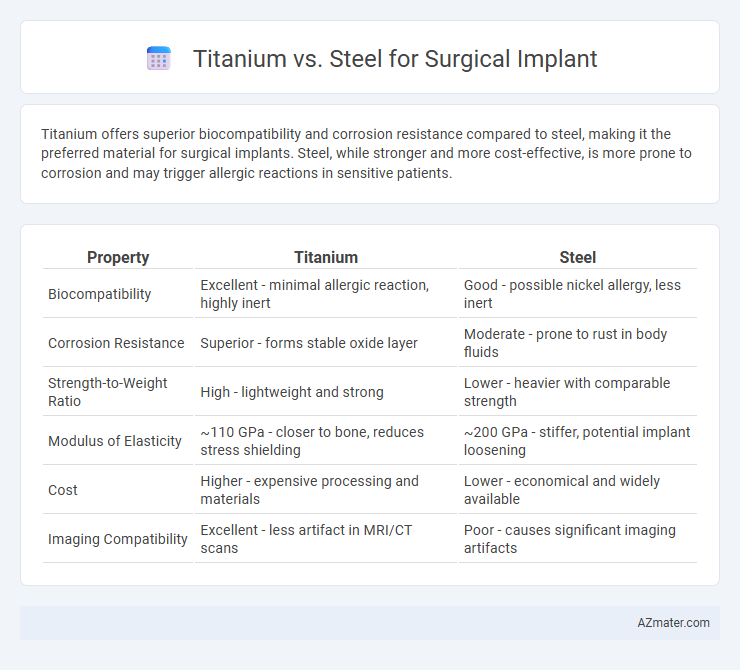 Titanium vs. Steel for Surgical Implant

Titanium offers superior biocompatibility and corrosion resistance compared to steel, making it the preferred material for surgical implants. Steel, while stronger and more cost-effective, is more prone to corrosion and may trigger allergic reactions in sensitive patients.

| Property | Titanium | Steel |
|---|---|---|
| Biocompatibility | Excellent - minimal allergic reaction, highly inert | Good - possible nickel allergy, less inert |
| Corrosion Resistance | Superior - forms stable oxide layer | Moderate - prone to rust in body fluids |
| Strength-to-Weight Ratio | High - lightweight and strong | Lower - heavier with comparable strength |
| Modulus of Elasticity | ~110 GPa - closer to bone, reduces stress shielding | ~200 GPa - stiffer, potential implant loosening |
| Cost | Higher - expensive processing and materials | Lower - economical and widely available |
| Imaging Compatibility | Excellent - less artifact in MRI/CT scans | Poor - causes significant imaging artifacts |

AZmater.com