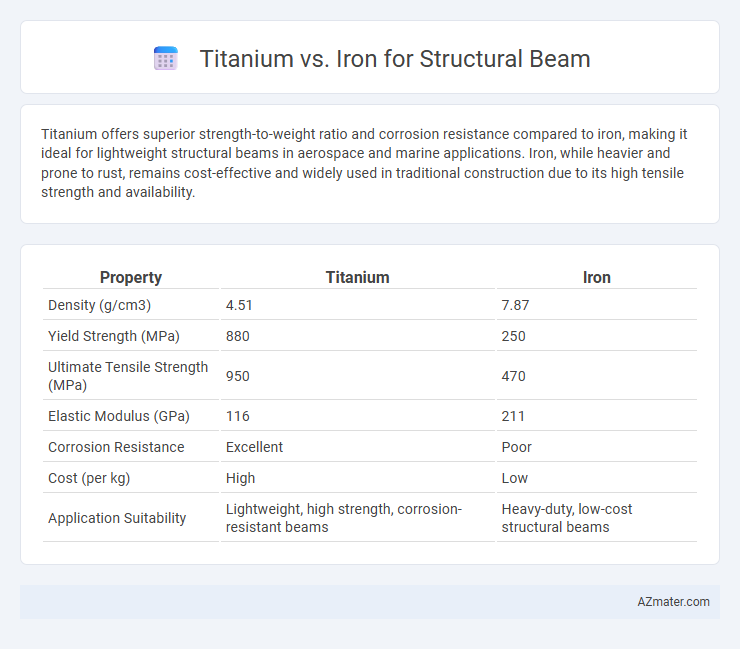 Titanium vs. Iron for Structural Beam

Titanium offers superior strength-to-weight ratio and corrosion resistance compared to iron, making it ideal for lightweight structural beams in aerospace and marine applications. Iron, while heavier and prone to rust, remains cost-effective and widely used in traditional construction due to its high tensile strength and availability.

| Property | Titanium | Iron |
|---|---|---|
| Density (g/cm3) | 4.51 | 7.87 |
| Yield Strength (MPa) | 880 | 250 |
| Ultimate Tensile Strength (MPa) | 950 | 470 |
| Elastic Modulus (GPa) | 116 | 211 |
| Corrosion Resistance | Excellent | Poor |
| Cost (per kg) | High | Low |
| Application Suitability | Lightweight, high strength, corrosion-resistant beams | Heavy-duty, low-cost structural beams |

AZmater.com