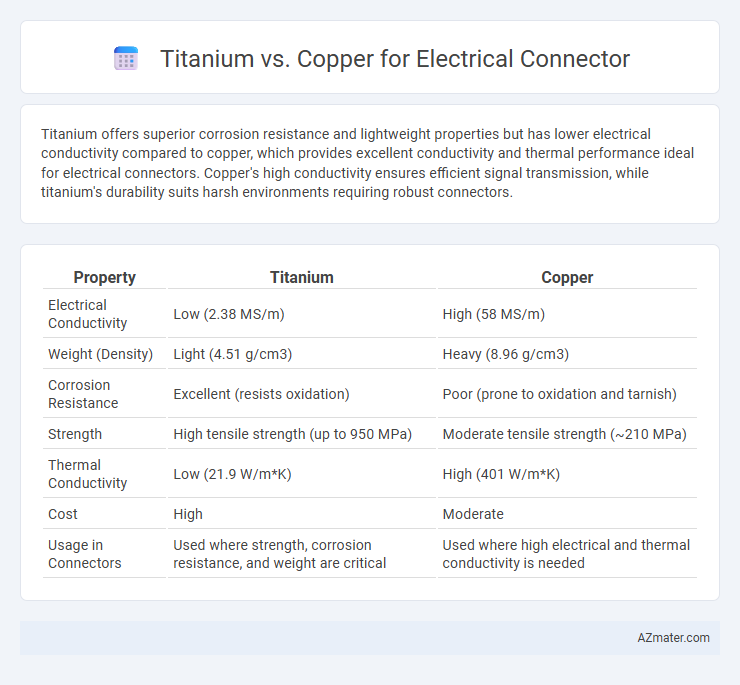 Titanium vs. Copper for Electrical Connector

Titanium offers superior corrosion resistance and lightweight properties but has lower electrical conductivity compared to copper, which provides excellent conductivity and thermal performance ideal for electrical connectors. Copper's high conductivity ensures efficient signal transmission, while titanium's durability suits harsh environments requiring robust connectors.

| Property | Titanium | Copper |
|---|---|---|
| Electrical Conductivity | Low (2.38 MS/m) | High (58 MS/m) |
| Weight (Density) | Light (4.51 g/cm3) | Heavy (8.96 g/cm3) |
| Corrosion Resistance | Excellent (resists oxidation) | Poor (prone to oxidation and tarnish) |
| Strength | High tensile strength (up to 950 MPa) | Moderate tensile strength (~210 MPa) |
| Thermal Conductivity | Low (21.9 W/m*K) | High (401 W/m*K) |
| Cost | High | Moderate |
| Usage in Connectors | Used where strength, corrosion resistance, and weight are critical | Used where high electrical and thermal conductivity is needed |

AZmater.com