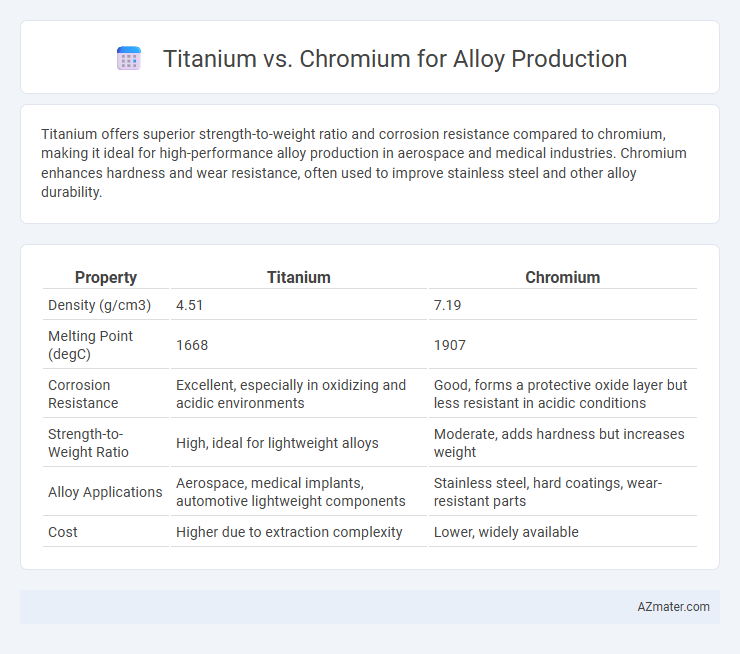 Titanium vs. Chromium for Alloy Production

Titanium offers superior strength-to-weight ratio and corrosion resistance compared to chromium, making it ideal for high-performance alloy production in aerospace and medical industries. Chromium enhances hardness and wear resistance, often used to improve stainless steel and other alloy durability.

| Property | Titanium | Chromium |
|---|---|---|
| Density (g/cm3) | 4.51 | 7.19 |
| Melting Point (degC) | 1668 | 1907 |
| Corrosion Resistance | Excellent, especially in oxidizing and acidic environments | Good, forms a protective oxide layer but less resistant in acidic conditions |
| Strength-to-Weight Ratio | High, ideal for lightweight alloys | Moderate, adds hardness but increases weight |
| Alloy Applications | Aerospace, medical implants, automotive lightweight components | Stainless steel, hard coatings, wear-resistant parts |
| Cost | Higher due to extraction complexity | Lower, widely available |

AZmater.com