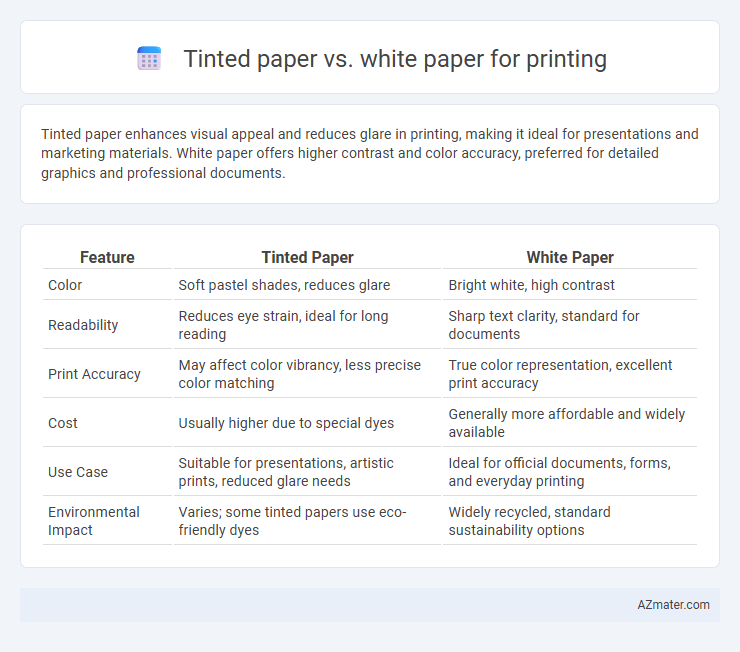 Tinted paper vs. white paper for printing

Tinted paper enhances visual appeal and reduces glare in printing, making it ideal for presentations and marketing materials. White paper offers higher contrast and color accuracy, preferred for detailed graphics and professional documents.

| Feature | Tinted Paper | White Paper |
|---|---|---|
| Color | Soft pastel shades, reduces glare | Bright white, high contrast |
| Readability | Reduces eye strain, ideal for long reading | Sharp text clarity, standard for documents |
| Print Accuracy | May affect color vibrancy, less precise color matching | True color representation, excellent print accuracy |
| Cost | Usually higher due to special dyes | Generally more affordable and widely available |
| Use Case | Suitable for presentations, artistic prints, reduced glare needs | Ideal for official documents, forms, and everyday printing |
| Environmental Impact | Varies; some tinted papers use eco-friendly dyes | Widely recycled, standard sustainability options |

AZmater.com