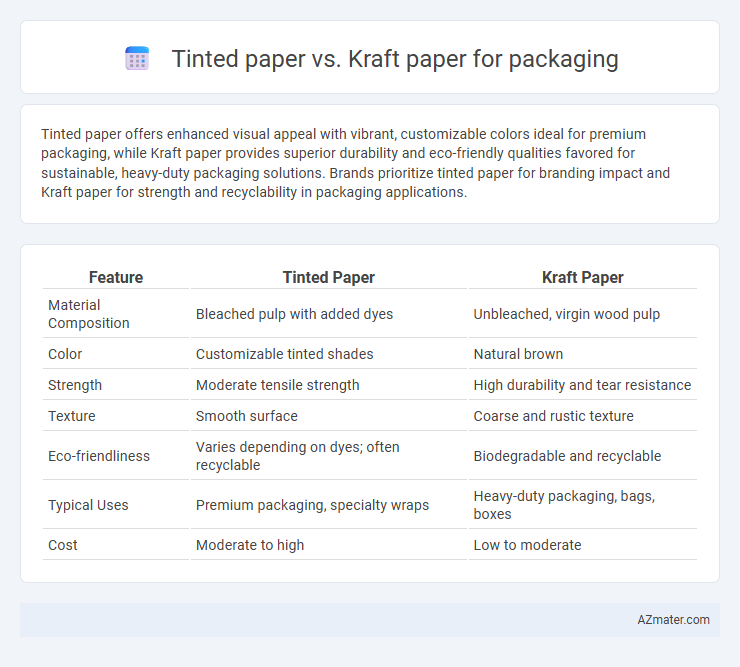 Tinted paper vs. Kraft paper for packaging

Tinted paper offers enhanced visual appeal with vibrant, customizable colors ideal for premium packaging, while Kraft paper provides superior durability and eco-friendly qualities favored for sustainable, heavy-duty packaging solutions. Brands prioritize tinted paper for branding impact and Kraft paper for strength and recyclability in packaging applications.

| Feature | Tinted Paper | Kraft Paper |
|---|---|---|
| Material Composition | Bleached pulp with added dyes | Unbleached, virgin wood pulp |
| Color | Customizable tinted shades | Natural brown |
| Strength | Moderate tensile strength | High durability and tear resistance |
| Texture | Smooth surface | Coarse and rustic texture |
| Eco-friendliness | Varies depending on dyes; often recyclable | Biodegradable and recyclable |
| Typical Uses | Premium packaging, specialty wraps | Heavy-duty packaging, bags, boxes |
| Cost | Moderate to high | Low to moderate |

AZmater.com