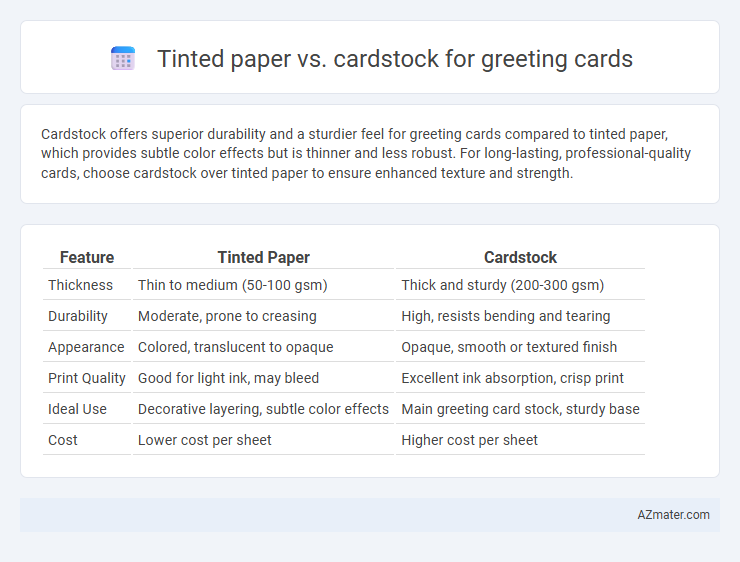 Tinted paper vs. cardstock for greeting cards

Cardstock offers superior durability and a sturdier feel for greeting cards compared to tinted paper, which provides subtle color effects but is thinner and less robust. For long-lasting, professional-quality cards, choose cardstock over tinted paper to ensure enhanced texture and strength.

| Feature | Tinted Paper | Cardstock |
|---|---|---|
| Thickness | Thin to medium (50-100 gsm) | Thick and sturdy (200-300 gsm) |
| Durability | Moderate, prone to creasing | High, resists bending and tearing |
| Appearance | Colored, translucent to opaque | Opaque, smooth or textured finish |
| Print Quality | Good for light ink, may bleed | Excellent ink absorption, crisp print |
| Ideal Use | Decorative layering, subtle color effects | Main greeting card stock, sturdy base |
| Cost | Lower cost per sheet | Higher cost per sheet |

AZmater.com