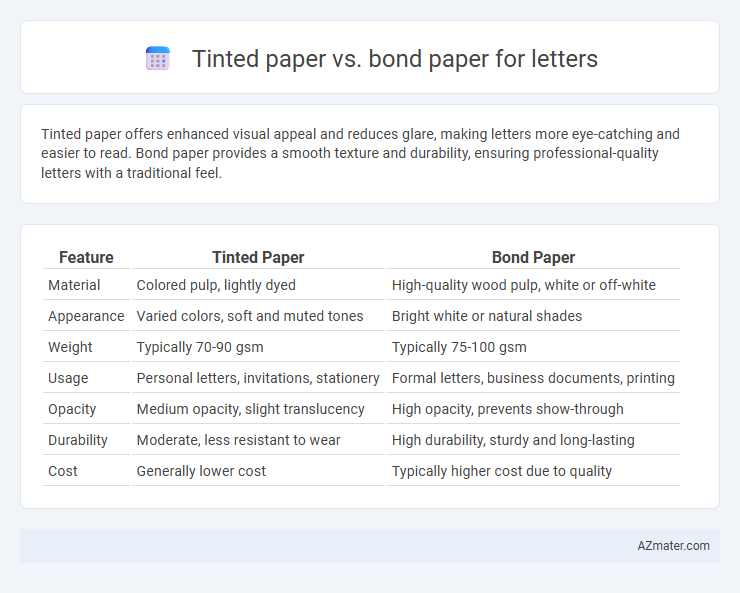 Tinted paper vs. bond paper for letters

Tinted paper offers enhanced visual appeal and reduces glare, making letters more eye-catching and easier to read. Bond paper provides a smooth texture and durability, ensuring professional-quality letters with a traditional feel.

| Feature | Tinted Paper | Bond Paper |
|---|---|---|
| Material | Colored pulp, lightly dyed | High-quality wood pulp, white or off-white |
| Appearance | Varied colors, soft and muted tones | Bright white or natural shades |
| Weight | Typically 70-90 gsm | Typically 75-100 gsm |
| Usage | Personal letters, invitations, stationery | Formal letters, business documents, printing |
| Opacity | Medium opacity, slight translucency | High opacity, prevents show-through |
| Durability | Moderate, less resistant to wear | High durability, sturdy and long-lasting |
| Cost | Generally lower cost | Typically higher cost due to quality |

AZmater.com