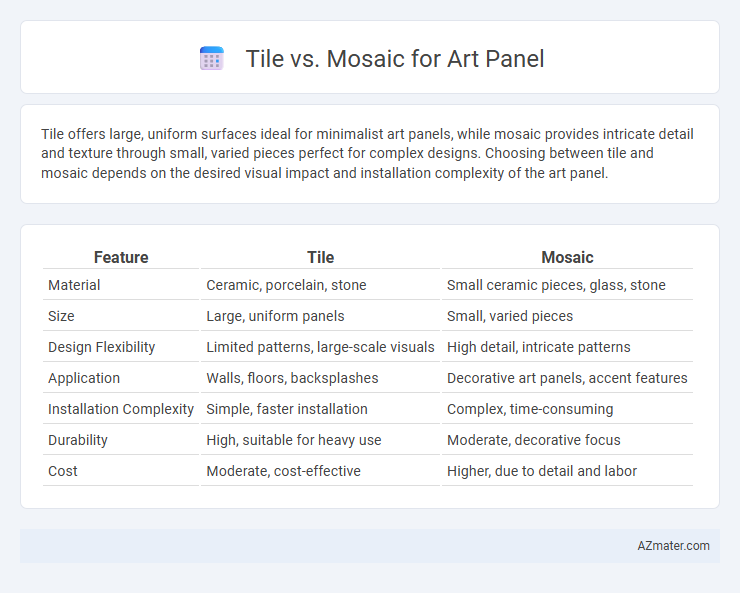 Tile vs. Mosaic for Art Panel

Tile offers large, uniform surfaces ideal for minimalist art panels, while mosaic provides intricate detail and texture through small, varied pieces perfect for complex designs. Choosing between tile and mosaic depends on the desired visual impact and installation complexity of the art panel.

| Feature | Tile | Mosaic |
|---|---|---|
| Material | Ceramic, porcelain, stone | Small ceramic pieces, glass, stone |
| Size | Large, uniform panels | Small, varied pieces |
| Design Flexibility | Limited patterns, large-scale visuals | High detail, intricate patterns |
| Application | Walls, floors, backsplashes | Decorative art panels, accent features |
| Installation Complexity | Simple, faster installation | Complex, time-consuming |
| Durability | High, suitable for heavy use | Moderate, decorative focus |
| Cost | Moderate, cost-effective | Higher, due to detail and labor |

AZmater.com