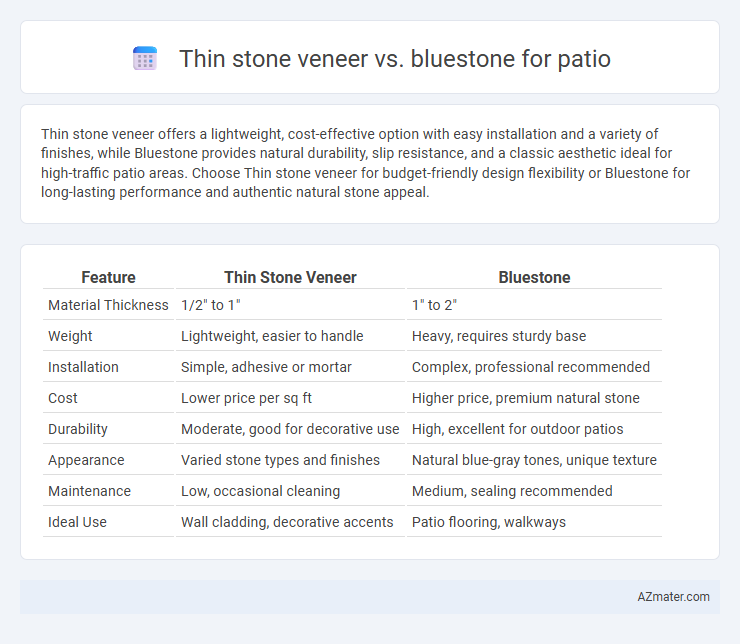 Thin stone veneer vs. bluestone for patio

Thin stone veneer offers a lightweight, cost-effective option with easy installation and a variety of finishes, while Bluestone provides natural durability, slip resistance, and a classic aesthetic ideal for high-traffic patio areas. Choose Thin stone veneer for budget-friendly design flexibility or Bluestone for long-lasting performance and authentic natural stone appeal.

| Feature | Thin Stone Veneer | Bluestone |
|---|---|---|
| Material Thickness | 1/2" to 1" | 1" to 2" |
| Weight | Lightweight, easier to handle | Heavy, requires sturdy base |
| Installation | Simple, adhesive or mortar | Complex, professional recommended |
| Cost | Lower price per sq ft | Higher price, premium natural stone |
| Durability | Moderate, good for decorative use | High, excellent for outdoor patios |
| Appearance | Varied stone types and finishes | Natural blue-gray tones, unique texture |
| Maintenance | Low, occasional cleaning | Medium, sealing recommended |
| Ideal Use | Wall cladding, decorative accents | Patio flooring, walkways |

AZmater.com