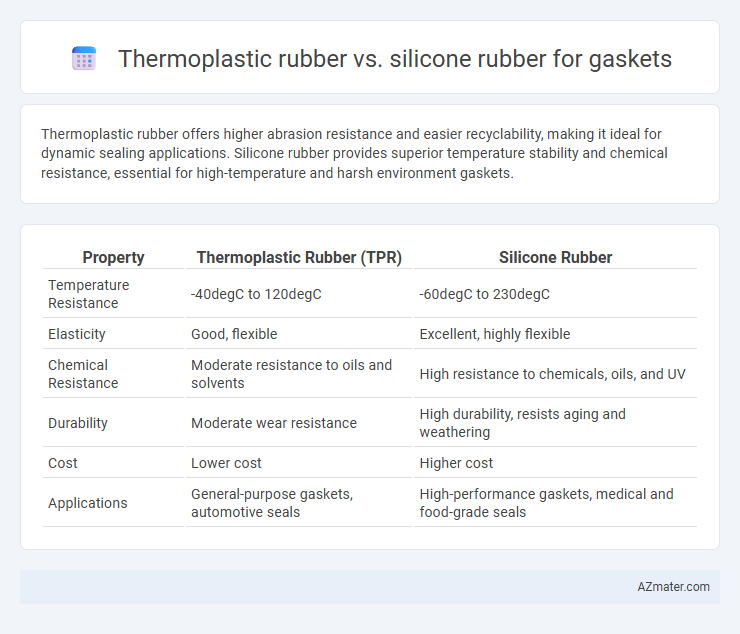 Thermoplastic rubber vs. silicone rubber for gaskets

Thermoplastic rubber offers higher abrasion resistance and easier recyclability, making it ideal for dynamic sealing applications. Silicone rubber provides superior temperature stability and chemical resistance, essential for high-temperature and harsh environment gaskets.

| Property | Thermoplastic Rubber (TPR) | Silicone Rubber |
|---|---|---|
| Temperature Resistance | -40degC to 120degC | -60degC to 230degC |
| Elasticity | Good, flexible | Excellent, highly flexible |
| Chemical Resistance | Moderate resistance to oils and solvents | High resistance to chemicals, oils, and UV |
| Durability | Moderate wear resistance | High durability, resists aging and weathering |
| Cost | Lower cost | Higher cost |
| Applications | General-purpose gaskets, automotive seals | High-performance gaskets, medical and food-grade seals |

AZmater.com