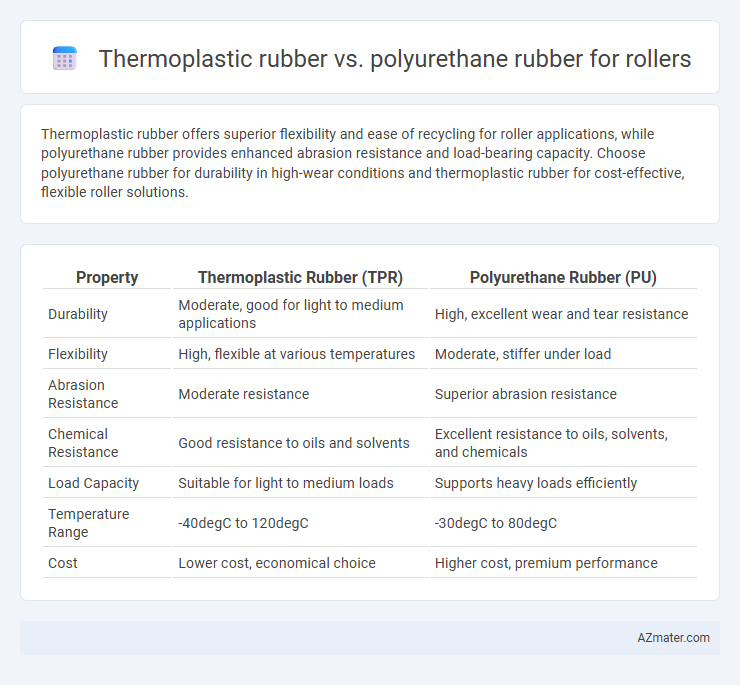 Thermoplastic rubber vs. polyurethane rubber for rollers

Thermoplastic rubber offers superior flexibility and ease of recycling for roller applications, while polyurethane rubber provides enhanced abrasion resistance and load-bearing capacity. Choose polyurethane rubber for durability in high-wear conditions and thermoplastic rubber for cost-effective, flexible roller solutions.

| Property | Thermoplastic Rubber (TPR) | Polyurethane Rubber (PU) |
|---|---|---|
| Durability | Moderate, good for light to medium applications | High, excellent wear and tear resistance |
| Flexibility | High, flexible at various temperatures | Moderate, stiffer under load |
| Abrasion Resistance | Moderate resistance | Superior abrasion resistance |
| Chemical Resistance | Good resistance to oils and solvents | Excellent resistance to oils, solvents, and chemicals |
| Load Capacity | Suitable for light to medium loads | Supports heavy loads efficiently |
| Temperature Range | -40degC to 120degC | -30degC to 80degC |
| Cost | Lower cost, economical choice | Higher cost, premium performance |

AZmater.com