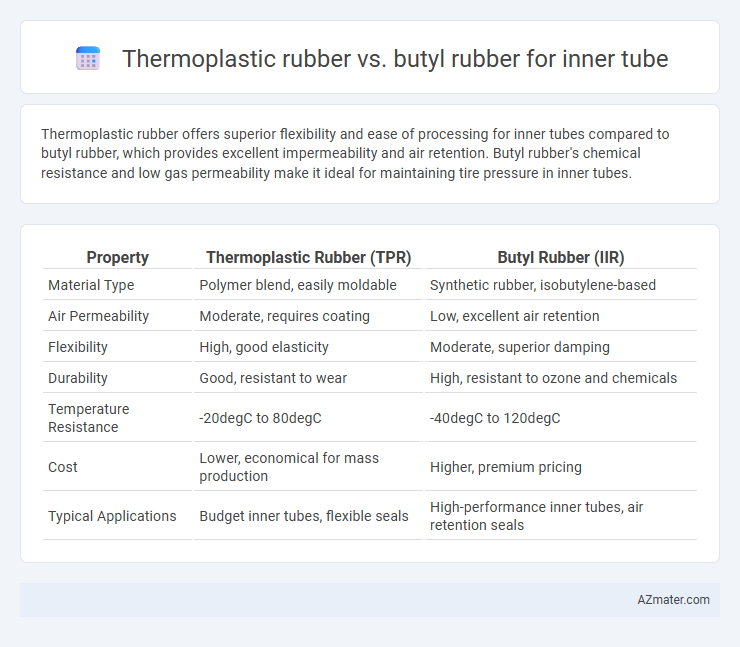 Thermoplastic rubber vs. butyl rubber for inner tube

Thermoplastic rubber offers superior flexibility and ease of processing for inner tubes compared to butyl rubber, which provides excellent impermeability and air retention. Butyl rubber's chemical resistance and low gas permeability make it ideal for maintaining tire pressure in inner tubes.

| Property | Thermoplastic Rubber (TPR) | Butyl Rubber (IIR) |
|---|---|---|
| Material Type | Polymer blend, easily moldable | Synthetic rubber, isobutylene-based |
| Air Permeability | Moderate, requires coating | Low, excellent air retention |
| Flexibility | High, good elasticity | Moderate, superior damping |
| Durability | Good, resistant to wear | High, resistant to ozone and chemicals |
| Temperature Resistance | -20degC to 80degC | -40degC to 120degC |
| Cost | Lower, economical for mass production | Higher, premium pricing |
| Typical Applications | Budget inner tubes, flexible seals | High-performance inner tubes, air retention seals |

AZmater.com