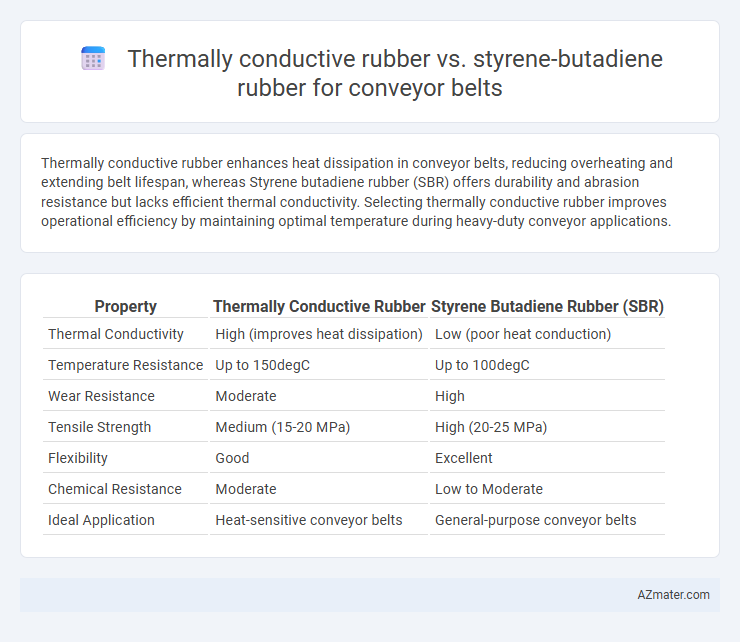 Thermally conductive rubber vs. styrene-butadiene rubber for conveyor belts

Thermally conductive rubber enhances heat dissipation in conveyor belts, reducing overheating and extending belt lifespan, whereas Styrene butadiene rubber (SBR) offers durability and abrasion resistance but lacks efficient thermal conductivity. Selecting thermally conductive rubber improves operational efficiency by maintaining optimal temperature during heavy-duty conveyor applications.

| Property | Thermally Conductive Rubber | Styrene Butadiene Rubber (SBR) |
|---|---|---|
| Thermal Conductivity | High (improves heat dissipation) | Low (poor heat conduction) |
| Temperature Resistance | Up to 150degC | Up to 100degC |
| Wear Resistance | Moderate | High |
| Tensile Strength | Medium (15-20 MPa) | High (20-25 MPa) |
| Flexibility | Good | Excellent |
| Chemical Resistance | Moderate | Low to Moderate |
| Ideal Application | Heat-sensitive conveyor belts | General-purpose conveyor belts |

AZmater.com