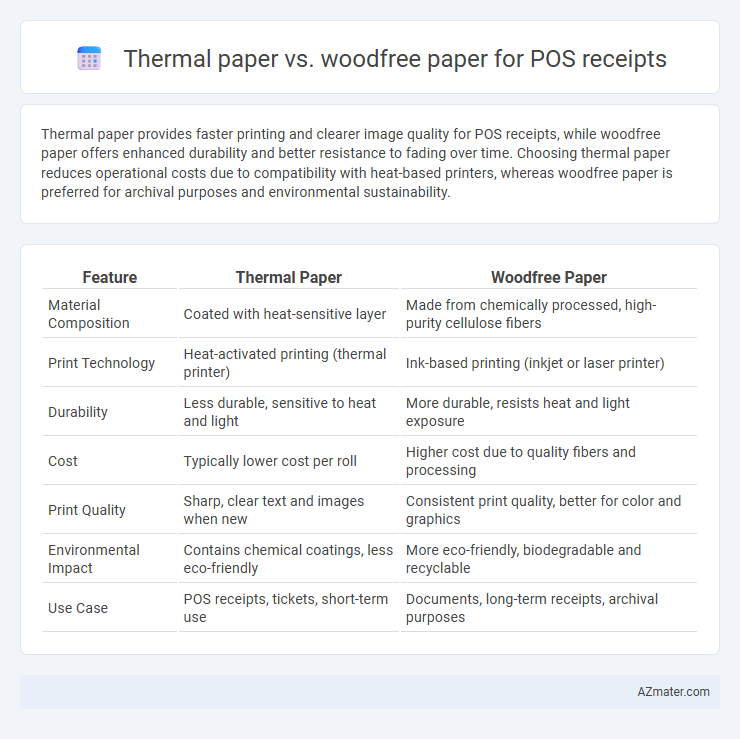 Thermal paper vs. woodfree paper for POS receipts

Thermal paper provides faster printing and clearer image quality for POS receipts, while woodfree paper offers enhanced durability and better resistance to fading over time. Choosing thermal paper reduces operational costs due to compatibility with heat-based printers, whereas woodfree paper is preferred for archival purposes and environmental sustainability.

| Feature | Thermal Paper | Woodfree Paper |
|---|---|---|
| Material Composition | Coated with heat-sensitive layer | Made from chemically processed, high-purity cellulose fibers |
| Print Technology | Heat-activated printing (thermal printer) | Ink-based printing (inkjet or laser printer) |
| Durability | Less durable, sensitive to heat and light | More durable, resists heat and light exposure |
| Cost | Typically lower cost per roll | Higher cost due to quality fibers and processing |
| Print Quality | Sharp, clear text and images when new | Consistent print quality, better for color and graphics |
| Environmental Impact | Contains chemical coatings, less eco-friendly | More eco-friendly, biodegradable and recyclable |
| Use Case | POS receipts, tickets, short-term use | Documents, long-term receipts, archival purposes |

AZmater.com