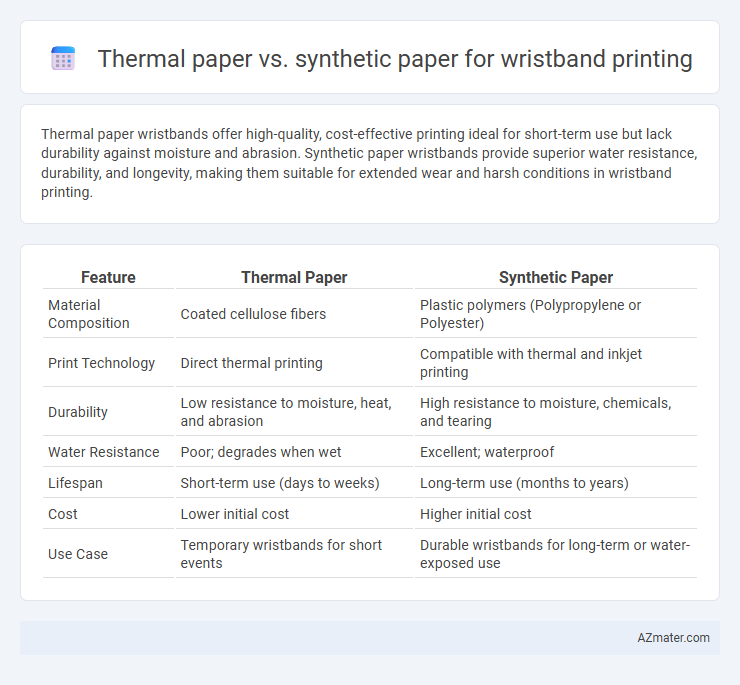 Thermal paper vs. synthetic paper for wristband printing

Thermal paper wristbands offer high-quality, cost-effective printing ideal for short-term use but lack durability against moisture and abrasion. Synthetic paper wristbands provide superior water resistance, durability, and longevity, making them suitable for extended wear and harsh conditions in wristband printing.

| Feature | Thermal Paper | Synthetic Paper |
|---|---|---|
| Material Composition | Coated cellulose fibers | Plastic polymers (Polypropylene or Polyester) |
| Print Technology | Direct thermal printing | Compatible with thermal and inkjet printing |
| Durability | Low resistance to moisture, heat, and abrasion | High resistance to moisture, chemicals, and tearing |
| Water Resistance | Poor; degrades when wet | Excellent; waterproof |
| Lifespan | Short-term use (days to weeks) | Long-term use (months to years) |
| Cost | Lower initial cost | Higher initial cost |
| Use Case | Temporary wristbands for short events | Durable wristbands for long-term or water-exposed use |

AZmater.com