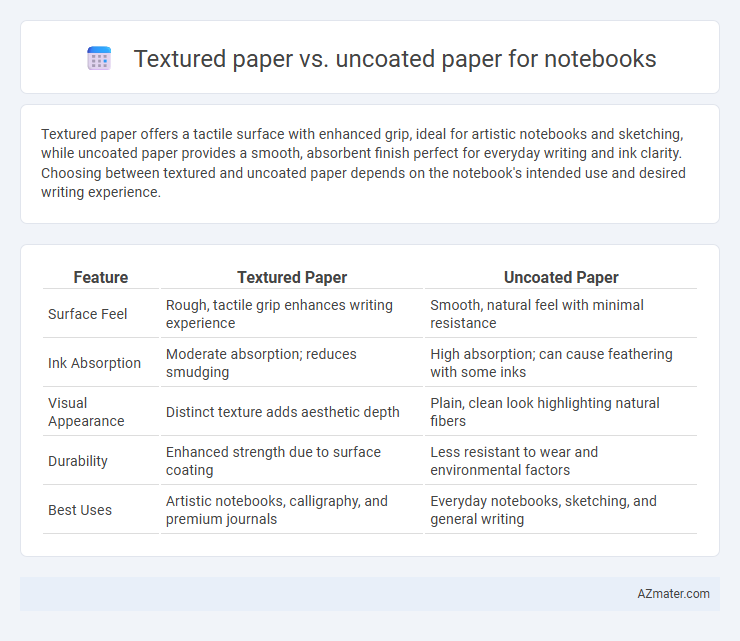 Textured paper vs. uncoated paper for notebooks

Textured paper offers a tactile surface with enhanced grip, ideal for artistic notebooks and sketching, while uncoated paper provides a smooth, absorbent finish perfect for everyday writing and ink clarity. Choosing between textured and uncoated paper depends on the notebook's intended use and desired writing experience.

| Feature | Textured Paper | Uncoated Paper |
|---|---|---|
| Surface Feel | Rough, tactile grip enhances writing experience | Smooth, natural feel with minimal resistance |
| Ink Absorption | Moderate absorption; reduces smudging | High absorption; can cause feathering with some inks |
| Visual Appearance | Distinct texture adds aesthetic depth | Plain, clean look highlighting natural fibers |
| Durability | Enhanced strength due to surface coating | Less resistant to wear and environmental factors |
| Best Uses | Artistic notebooks, calligraphy, and premium journals | Everyday notebooks, sketching, and general writing |

AZmater.com