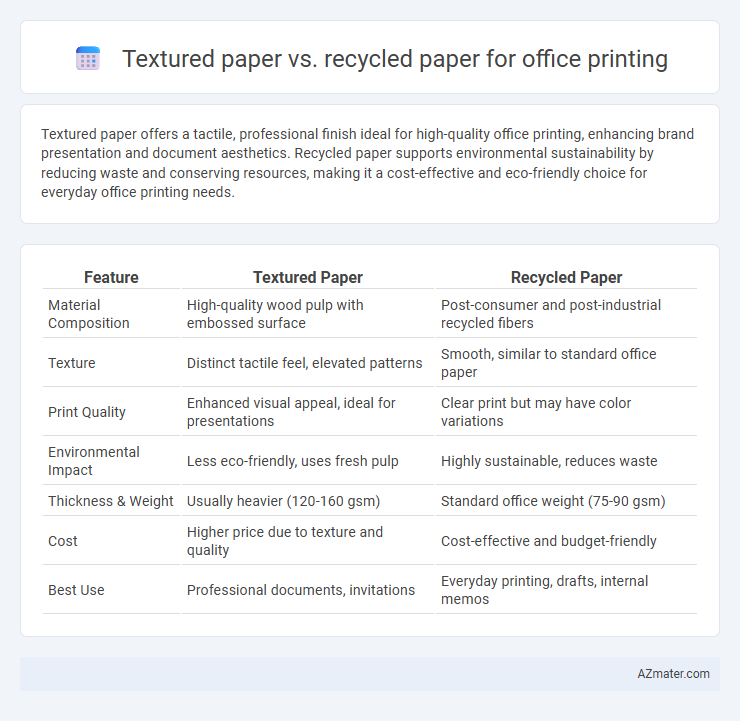 Textured paper vs. recycled paper for office printing

Textured paper offers a tactile, professional finish ideal for high-quality office printing, enhancing brand presentation and document aesthetics. Recycled paper supports environmental sustainability by reducing waste and conserving resources, making it a cost-effective and eco-friendly choice for everyday office printing needs.

| Feature | Textured Paper | Recycled Paper |
|---|---|---|
| Material Composition | High-quality wood pulp with embossed surface | Post-consumer and post-industrial recycled fibers |
| Texture | Distinct tactile feel, elevated patterns | Smooth, similar to standard office paper |
| Print Quality | Enhanced visual appeal, ideal for presentations | Clear print but may have color variations |
| Environmental Impact | Less eco-friendly, uses fresh pulp | Highly sustainable, reduces waste |
| Thickness & Weight | Usually heavier (120-160 gsm) | Standard office weight (75-90 gsm) |
| Cost | Higher price due to texture and quality | Cost-effective and budget-friendly |
| Best Use | Professional documents, invitations | Everyday printing, drafts, internal memos |

AZmater.com