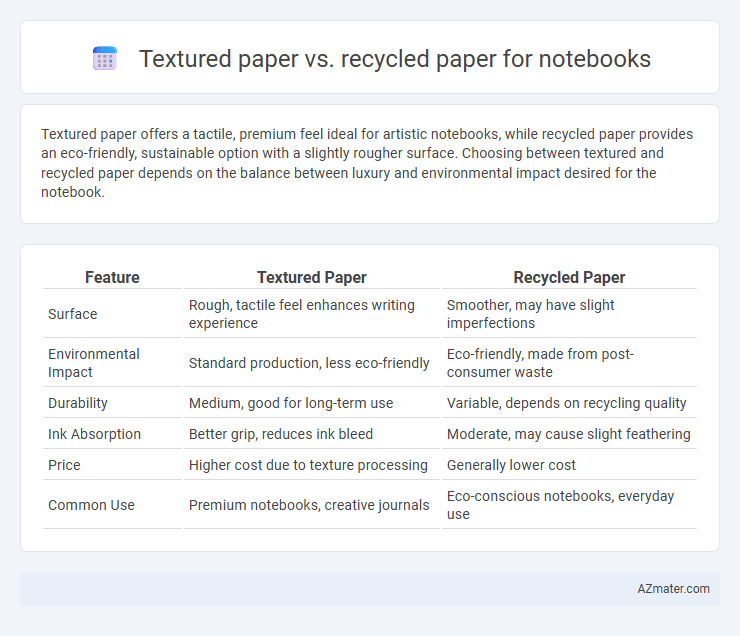 Textured paper vs. recycled paper for notebooks

Textured paper offers a tactile, premium feel ideal for artistic notebooks, while recycled paper provides an eco-friendly, sustainable option with a slightly rougher surface. Choosing between textured and recycled paper depends on the balance between luxury and environmental impact desired for the notebook.

| Feature | Textured Paper | Recycled Paper |
|---|---|---|
| Surface | Rough, tactile feel enhances writing experience | Smoother, may have slight imperfections |
| Environmental Impact | Standard production, less eco-friendly | Eco-friendly, made from post-consumer waste |
| Durability | Medium, good for long-term use | Variable, depends on recycling quality |
| Ink Absorption | Better grip, reduces ink bleed | Moderate, may cause slight feathering |
| Price | Higher cost due to texture processing | Generally lower cost |
| Common Use | Premium notebooks, creative journals | Eco-conscious notebooks, everyday use |

AZmater.com