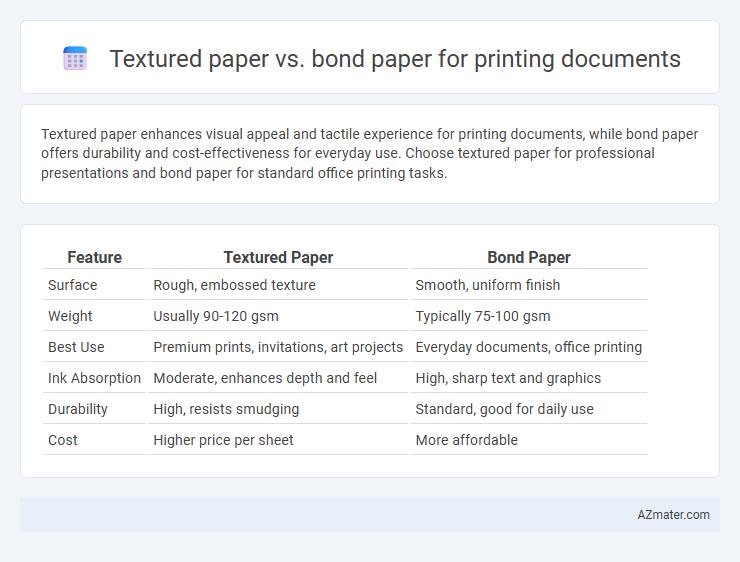 Textured paper vs. bond paper for printing documents

Textured paper enhances visual appeal and tactile experience for printing documents, while bond paper offers durability and cost-effectiveness for everyday use. Choose textured paper for professional presentations and bond paper for standard office printing tasks.

| Feature | Textured Paper | Bond Paper |
|---|---|---|
| Surface | Rough, embossed texture | Smooth, uniform finish |
| Weight | Usually 90-120 gsm | Typically 75-100 gsm |
| Best Use | Premium prints, invitations, art projects | Everyday documents, office printing |
| Ink Absorption | Moderate, enhances depth and feel | High, sharp text and graphics |
| Durability | High, resists smudging | Standard, good for daily use |
| Cost | Higher price per sheet | More affordable |

AZmater.com