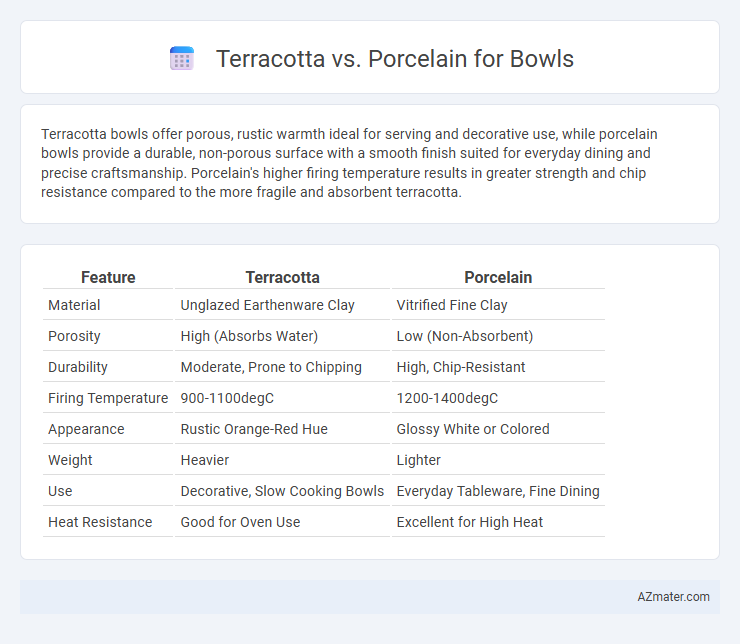 Terracotta vs. Porcelain for Bowls

Terracotta bowls offer porous, rustic warmth ideal for serving and decorative use, while porcelain bowls provide a durable, non-porous surface with a smooth finish suited for everyday dining and precise craftsmanship. Porcelain's higher firing temperature results in greater strength and chip resistance compared to the more fragile and absorbent terracotta.

| Feature | Terracotta | Porcelain |
|---|---|---|
| Material | Unglazed Earthenware Clay | Vitrified Fine Clay |
| Porosity | High (Absorbs Water) | Low (Non-Absorbent) |
| Durability | Moderate, Prone to Chipping | High, Chip-Resistant |
| Firing Temperature | 900-1100degC | 1200-1400degC |
| Appearance | Rustic Orange-Red Hue | Glossy White or Colored |
| Weight | Heavier | Lighter |
| Use | Decorative, Slow Cooking Bowls | Everyday Tableware, Fine Dining |
| Heat Resistance | Good for Oven Use | Excellent for High Heat |

AZmater.com