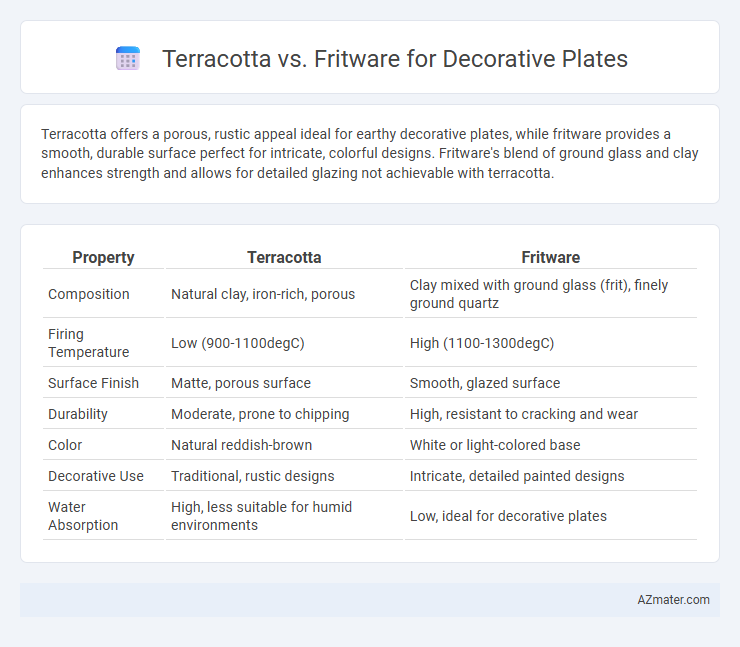 Terracotta vs. Fritware for Decorative Plates

Terracotta offers a porous, rustic appeal ideal for earthy decorative plates, while fritware provides a smooth, durable surface perfect for intricate, colorful designs. Fritware's blend of ground glass and clay enhances strength and allows for detailed glazing not achievable with terracotta.

| Property | Terracotta | Fritware |
|---|---|---|
| Composition | Natural clay, iron-rich, porous | Clay mixed with ground glass (frit), finely ground quartz |
| Firing Temperature | Low (900-1100degC) | High (1100-1300degC) |
| Surface Finish | Matte, porous surface | Smooth, glazed surface |
| Durability | Moderate, prone to chipping | High, resistant to cracking and wear |
| Color | Natural reddish-brown | White or light-colored base |
| Decorative Use | Traditional, rustic designs | Intricate, detailed painted designs |
| Water Absorption | High, less suitable for humid environments | Low, ideal for decorative plates |

AZmater.com