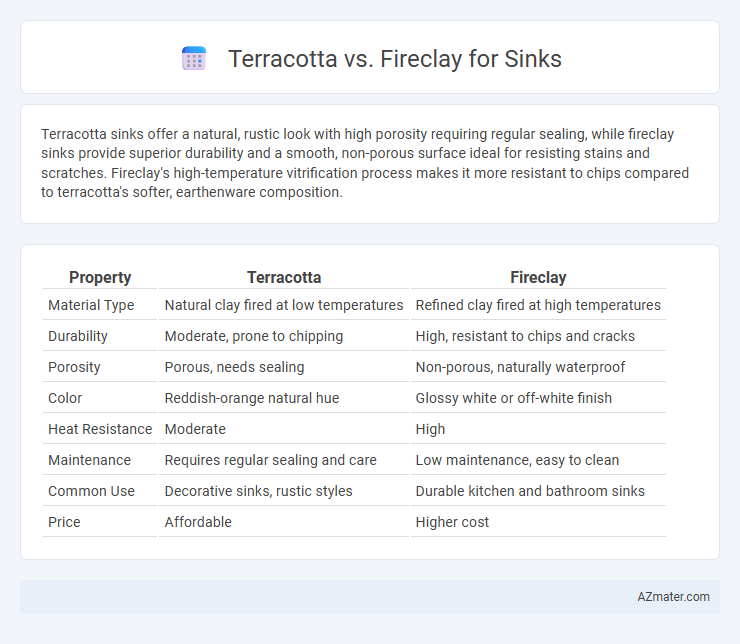 Terracotta vs. Fireclay for Sinks

Terracotta sinks offer a natural, rustic look with high porosity requiring regular sealing, while fireclay sinks provide superior durability and a smooth, non-porous surface ideal for resisting stains and scratches. Fireclay's high-temperature vitrification process makes it more resistant to chips compared to terracotta's softer, earthenware composition.

| Property | Terracotta | Fireclay |
|---|---|---|
| Material Type | Natural clay fired at low temperatures | Refined clay fired at high temperatures |
| Durability | Moderate, prone to chipping | High, resistant to chips and cracks |
| Porosity | Porous, needs sealing | Non-porous, naturally waterproof |
| Color | Reddish-orange natural hue | Glossy white or off-white finish |
| Heat Resistance | Moderate | High |
| Maintenance | Requires regular sealing and care | Low maintenance, easy to clean |
| Common Use | Decorative sinks, rustic styles | Durable kitchen and bathroom sinks |
| Price | Affordable | Higher cost |

AZmater.com