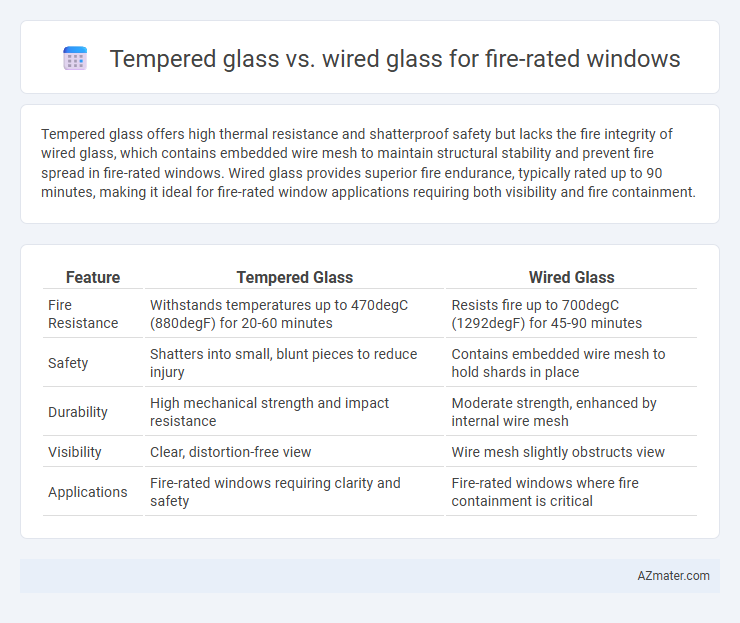 Tempered glass vs. wired glass for fire-rated windows

Tempered glass offers high thermal resistance and shatterproof safety but lacks the fire integrity of wired glass, which contains embedded wire mesh to maintain structural stability and prevent fire spread in fire-rated windows. Wired glass provides superior fire endurance, typically rated up to 90 minutes, making it ideal for fire-rated window applications requiring both visibility and fire containment.

| Feature | Tempered Glass | Wired Glass |
|---|---|---|
| Fire Resistance | Withstands temperatures up to 470degC (880degF) for 20-60 minutes | Resists fire up to 700degC (1292degF) for 45-90 minutes |
| Safety | Shatters into small, blunt pieces to reduce injury | Contains embedded wire mesh to hold shards in place |
| Durability | High mechanical strength and impact resistance | Moderate strength, enhanced by internal wire mesh |
| Visibility | Clear, distortion-free view | Wire mesh slightly obstructs view |
| Applications | Fire-rated windows requiring clarity and safety | Fire-rated windows where fire containment is critical |

AZmater.com