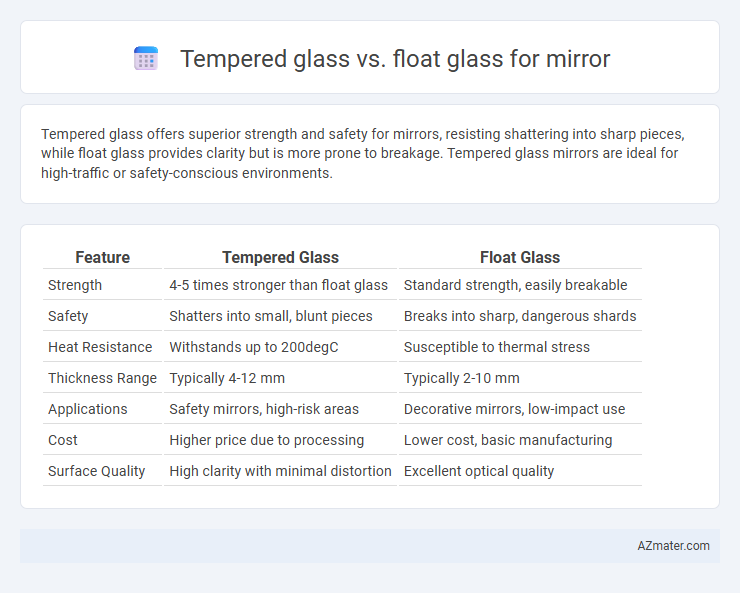 Tempered glass vs. float glass for mirror

Tempered glass offers superior strength and safety for mirrors, resisting shattering into sharp pieces, while float glass provides clarity but is more prone to breakage. Tempered glass mirrors are ideal for high-traffic or safety-conscious environments.

| Feature | Tempered Glass | Float Glass |
|---|---|---|
| Strength | 4-5 times stronger than float glass | Standard strength, easily breakable |
| Safety | Shatters into small, blunt pieces | Breaks into sharp, dangerous shards |
| Heat Resistance | Withstands up to 200degC | Susceptible to thermal stress |
| Thickness Range | Typically 4-12 mm | Typically 2-10 mm |
| Applications | Safety mirrors, high-risk areas | Decorative mirrors, low-impact use |
| Cost | Higher price due to processing | Lower cost, basic manufacturing |
| Surface Quality | High clarity with minimal distortion | Excellent optical quality |

AZmater.com