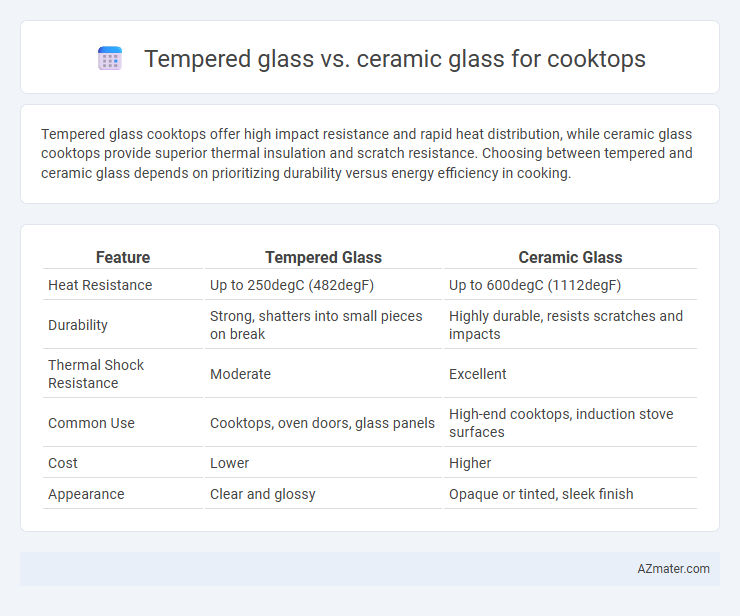 Tempered glass vs. ceramic glass for cooktops

Tempered glass cooktops offer high impact resistance and rapid heat distribution, while ceramic glass cooktops provide superior thermal insulation and scratch resistance. Choosing between tempered and ceramic glass depends on prioritizing durability versus energy efficiency in cooking.

| Feature | Tempered Glass | Ceramic Glass |
|---|---|---|
| Heat Resistance | Up to 250degC (482degF) | Up to 600degC (1112degF) |
| Durability | Strong, shatters into small pieces on break | Highly durable, resists scratches and impacts |
| Thermal Shock Resistance | Moderate | Excellent |
| Common Use | Cooktops, oven doors, glass panels | High-end cooktops, induction stove surfaces |
| Cost | Lower | Higher |
| Appearance | Clear and glossy | Opaque or tinted, sleek finish |

AZmater.com