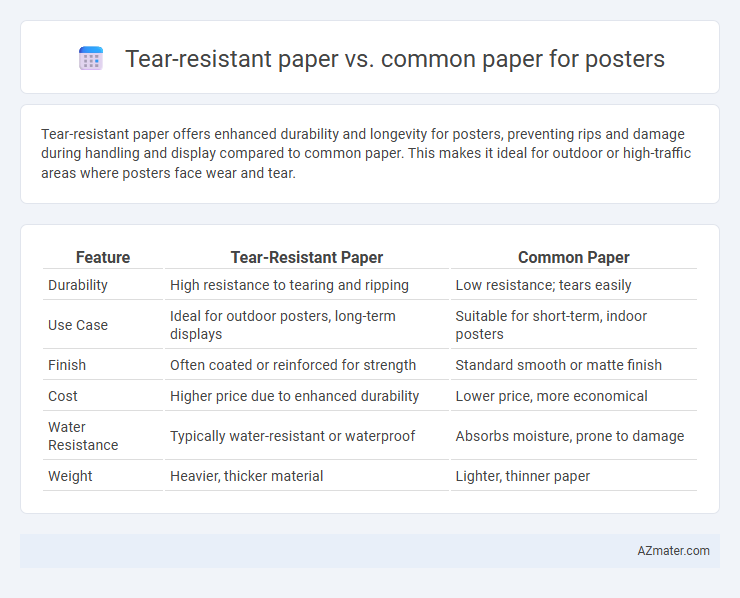 Tear-resistant paper vs. common paper for posters

Tear-resistant paper offers enhanced durability and longevity for posters, preventing rips and damage during handling and display compared to common paper. This makes it ideal for outdoor or high-traffic areas where posters face wear and tear.

| Feature | Tear-Resistant Paper | Common Paper |
|---|---|---|
| Durability | High resistance to tearing and ripping | Low resistance; tears easily |
| Use Case | Ideal for outdoor posters, long-term displays | Suitable for short-term, indoor posters |
| Finish | Often coated or reinforced for strength | Standard smooth or matte finish |
| Cost | Higher price due to enhanced durability | Lower price, more economical |
| Water Resistance | Typically water-resistant or waterproof | Absorbs moisture, prone to damage |
| Weight | Heavier, thicker material | Lighter, thinner paper |

AZmater.com