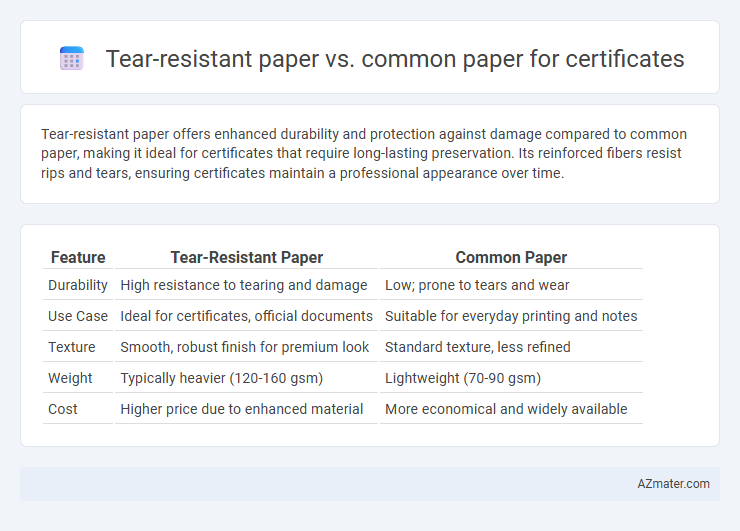 Tear-resistant paper vs. common paper for certificates

Tear-resistant paper offers enhanced durability and protection against damage compared to common paper, making it ideal for certificates that require long-lasting preservation. Its reinforced fibers resist rips and tears, ensuring certificates maintain a professional appearance over time.

| Feature | Tear-Resistant Paper | Common Paper |
|---|---|---|
| Durability | High resistance to tearing and damage | Low; prone to tears and wear |
| Use Case | Ideal for certificates, official documents | Suitable for everyday printing and notes |
| Texture | Smooth, robust finish for premium look | Standard texture, less refined |
| Weight | Typically heavier (120-160 gsm) | Lightweight (70-90 gsm) |
| Cost | Higher price due to enhanced material | More economical and widely available |

AZmater.com