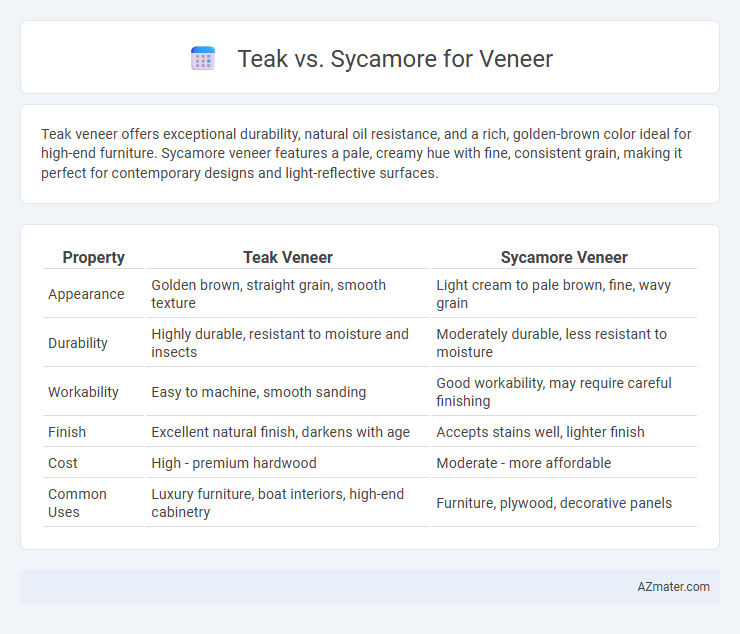 Teak vs. Sycamore for Veneer

Teak veneer offers exceptional durability, natural oil resistance, and a rich, golden-brown color ideal for high-end furniture. Sycamore veneer features a pale, creamy hue with fine, consistent grain, making it perfect for contemporary designs and light-reflective surfaces.

| Property | Teak Veneer | Sycamore Veneer |
|---|---|---|
| Appearance | Golden brown, straight grain, smooth texture | Light cream to pale brown, fine, wavy grain |
| Durability | Highly durable, resistant to moisture and insects | Moderately durable, less resistant to moisture |
| Workability | Easy to machine, smooth sanding | Good workability, may require careful finishing |
| Finish | Excellent natural finish, darkens with age | Accepts stains well, lighter finish |
| Cost | High - premium hardwood | Moderate - more affordable |
| Common Uses | Luxury furniture, boat interiors, high-end cabinetry | Furniture, plywood, decorative panels |

AZmater.com