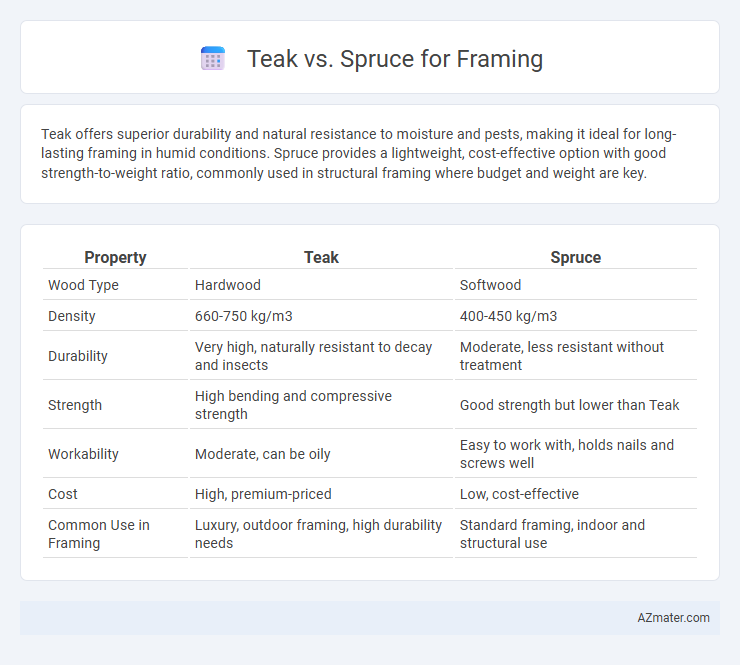 Teak vs. Spruce for Framing

Teak offers superior durability and natural resistance to moisture and pests, making it ideal for long-lasting framing in humid conditions. Spruce provides a lightweight, cost-effective option with good strength-to-weight ratio, commonly used in structural framing where budget and weight are key.

| Property | Teak | Spruce |
|---|---|---|
| Wood Type | Hardwood | Softwood |
| Density | 660-750 kg/m3 | 400-450 kg/m3 |
| Durability | Very high, naturally resistant to decay and insects | Moderate, less resistant without treatment |
| Strength | High bending and compressive strength | Good strength but lower than Teak |
| Workability | Moderate, can be oily | Easy to work with, holds nails and screws well |
| Cost | High, premium-priced | Low, cost-effective |
| Common Use in Framing | Luxury, outdoor framing, high durability needs | Standard framing, indoor and structural use |

AZmater.com