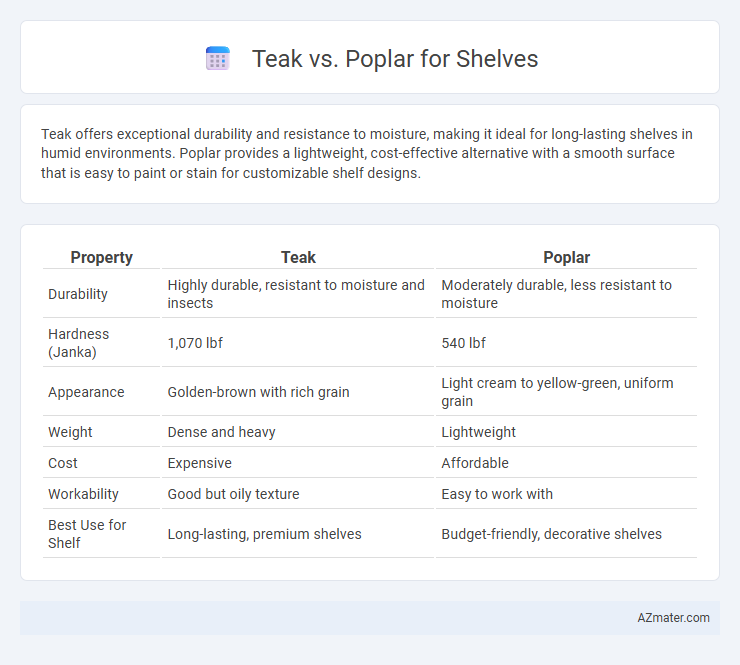 Teak vs. Poplar for Shelves

Teak offers exceptional durability and resistance to moisture, making it ideal for long-lasting shelves in humid environments. Poplar provides a lightweight, cost-effective alternative with a smooth surface that is easy to paint or stain for customizable shelf designs.

| Property | Teak | Poplar |
|---|---|---|
| Durability | Highly durable, resistant to moisture and insects | Moderately durable, less resistant to moisture |
| Hardness (Janka) | 1,070 lbf | 540 lbf |
| Appearance | Golden-brown with rich grain | Light cream to yellow-green, uniform grain |
| Weight | Dense and heavy | Lightweight |
| Cost | Expensive | Affordable |
| Workability | Good but oily texture | Easy to work with |
| Best Use for Shelf | Long-lasting, premium shelves | Budget-friendly, decorative shelves |

AZmater.com